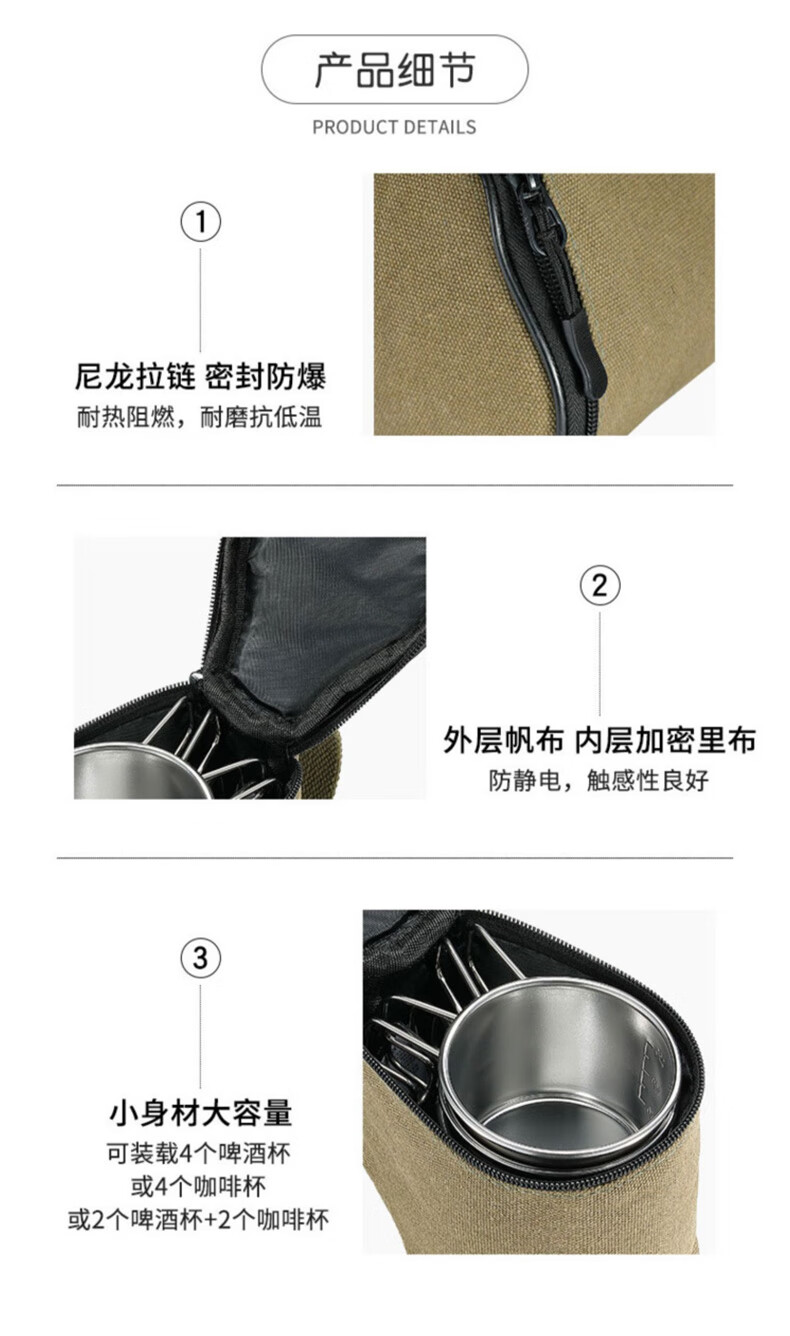 产品细节

PRODUCT DETAILS

①

尼龙拉链 密封防爆

耐热阻燃，耐磨抗低温

②

外层帆布 内层加密里布

防静电，触感性良好

③

小身材大容量

可装载4个啤酒杯
或4个咖啡杯
或2个啤酒杯+2个咖啡杯