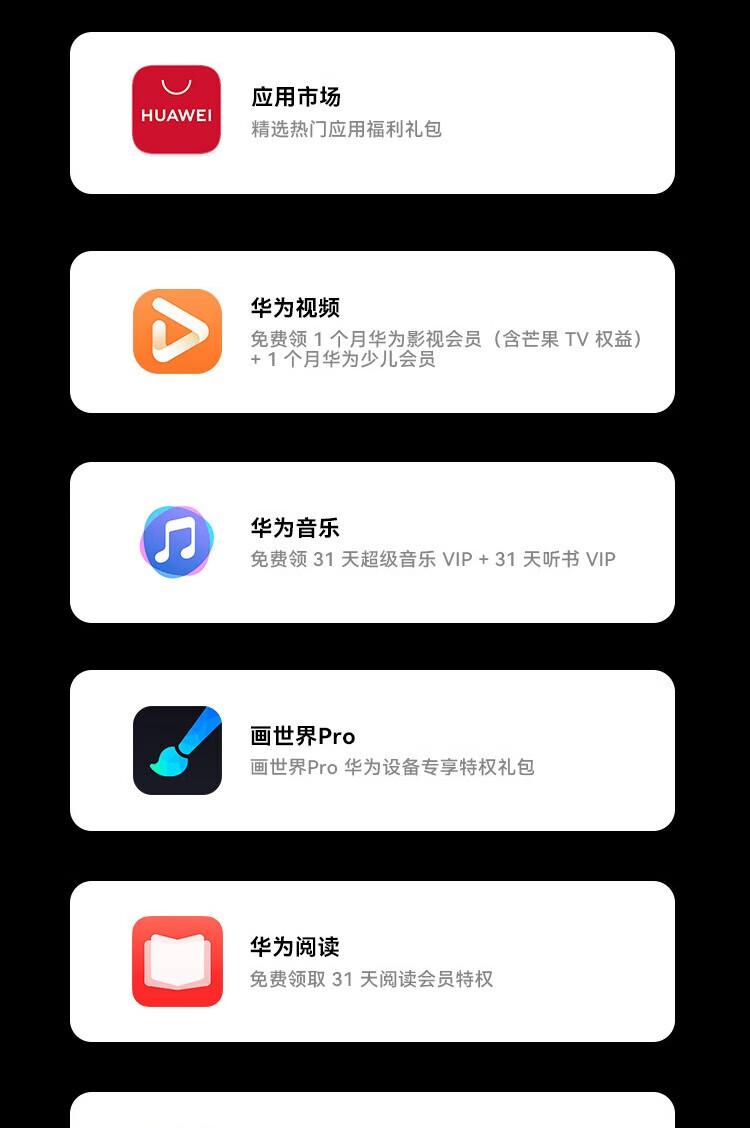 HUAWEI

应用市场
精选热门应用福利礼包

华为视频
免费领1个月华为影视会员（含芒果TV权益）+1个月华为少儿会员

华为音乐
免费领31天超级音乐VIP+31天听书VIP

画世界Pro
画世界Pro 华为设备专享特权礼包

华为阅读
免费领取31天阅读会员特权