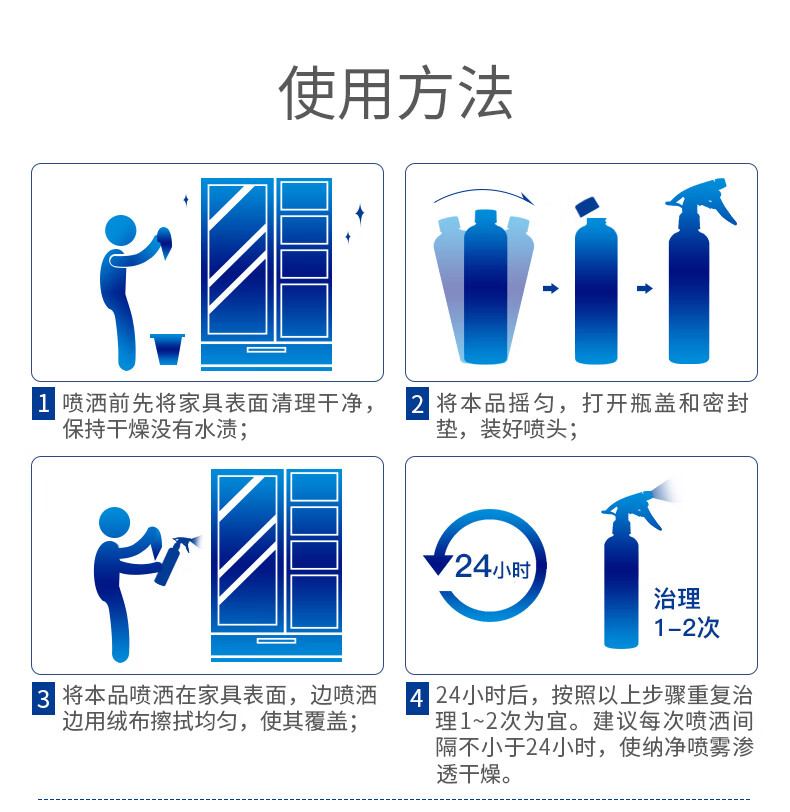 使用方法

1 喷洒前先将家具表面清理干净，保持干燥没有水渍；

2 将本品摇匀，打开瓶盖和密封垫，装好喷头；

3 将本品喷洒在家具表面，边喷洒边用绒布擦拭均匀，使其覆盖；

24小时

治理
1-2次

4 24小时后，按照以上步骤重复治理1~2次为宜。建议每次喷洒间隔不小于24小时，使纳净喷雾渗透干燥。