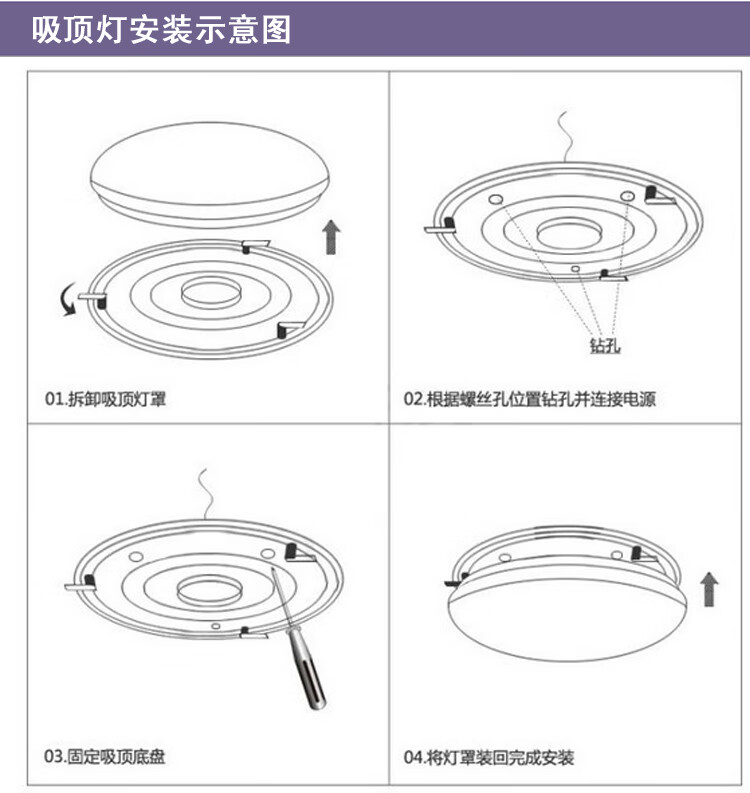 吸顶灯安装示意图

01.拆卸吸顶灯罩

钻孔

02.根据螺丝孔位置钻孔并连接电源

03.固定吸顶底盘

04.将灯罩装回完成安装