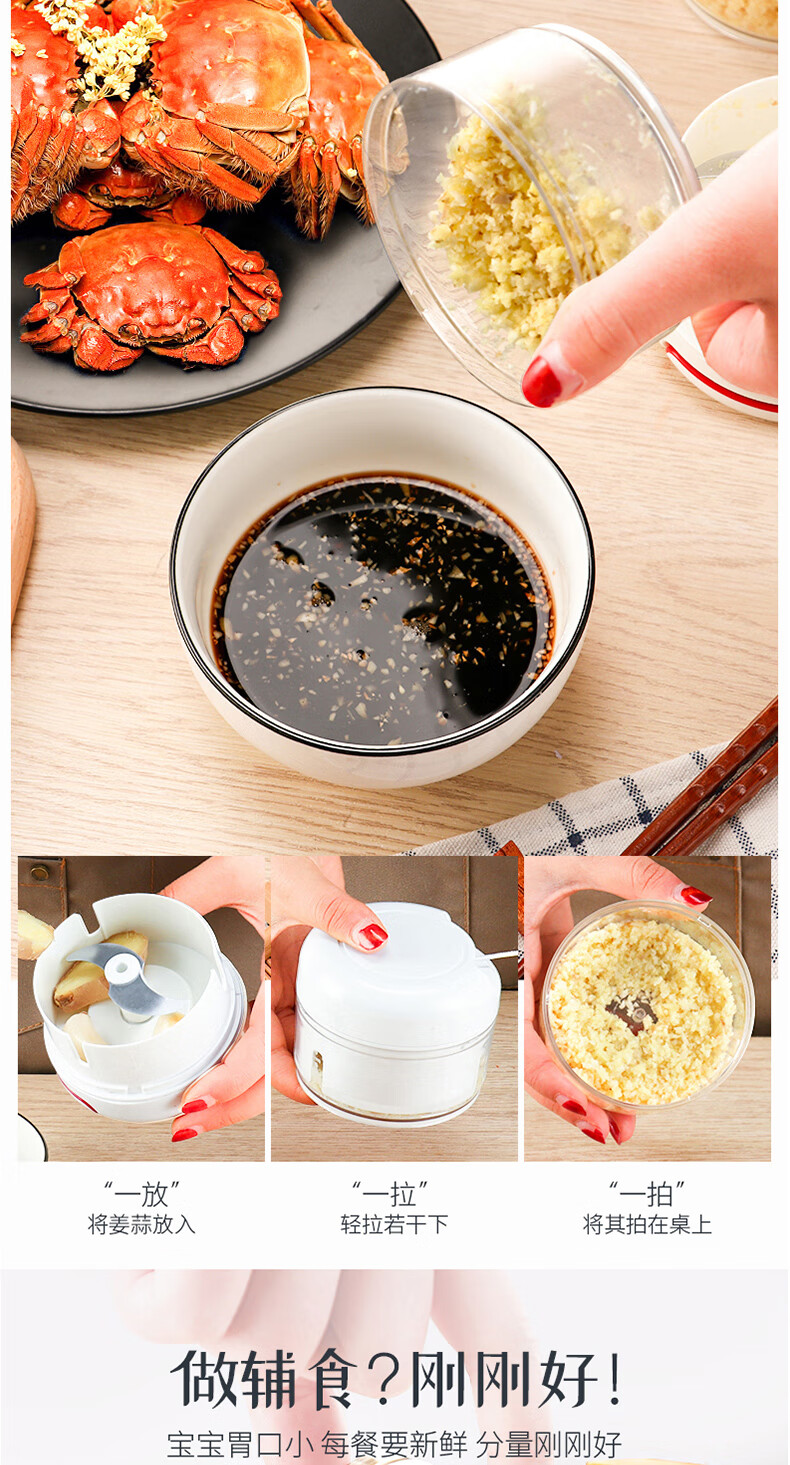 “一放”
将姜蒜放入

“一拉”
轻拉若干下

“一拍”
将其拍在桌上

做辅食？刚刚好！

宝宝胃口小 每餐要新鲜 分量刚刚好