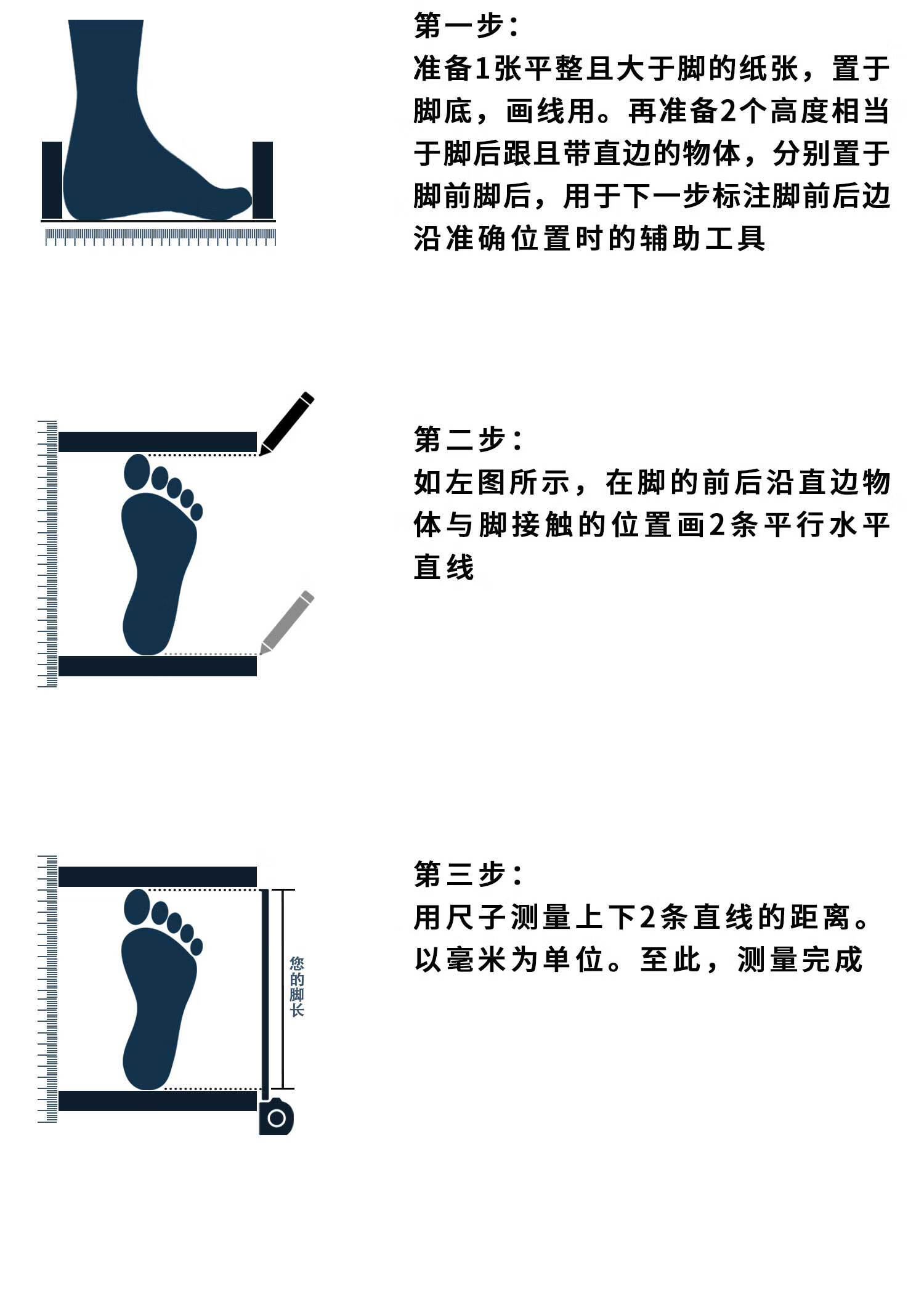 第一步：
准备1张平整且大于脚的纸张，置于脚底，画线用。再准备2个高度相当于脚后跟且带直边的物体，分别置于脚前脚后，用于下一步标注脚前后边沿准确位置时的辅助工具

第二步：
如左图所示，在脚的前后沿直边物体与脚接触的位置画2条平行水平直线

您的脚长

第三步：
用尺子测量上下2条直线的距离。以毫米为单位。至此，测量完成