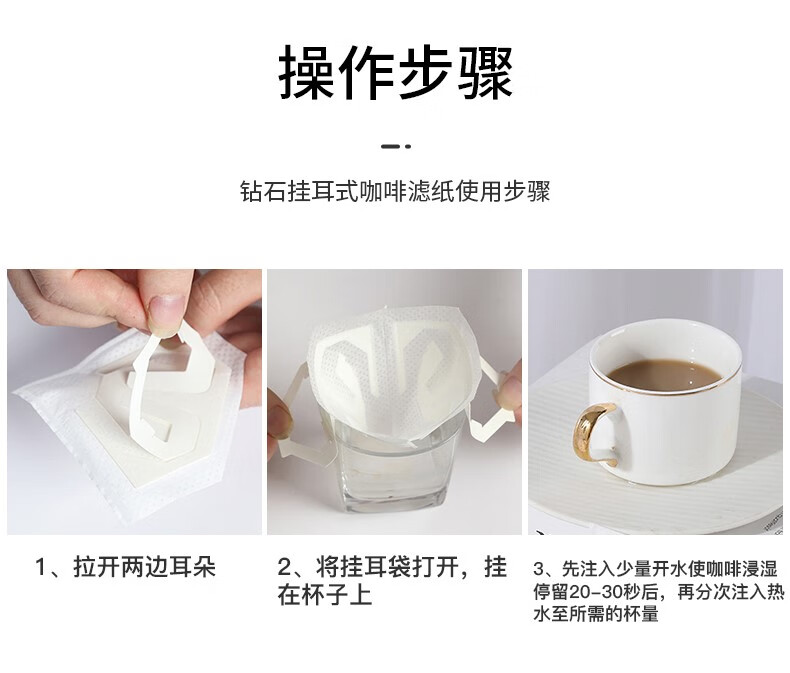 操作步骤

钻石挂耳式咖啡滤纸使用步骤

1、拉开两边耳朵

2、将挂耳袋打开，挂在杯子上

3、先注入少量开水使咖啡浸湿停留20-30秒后，再分次注入热水至所需的杯量