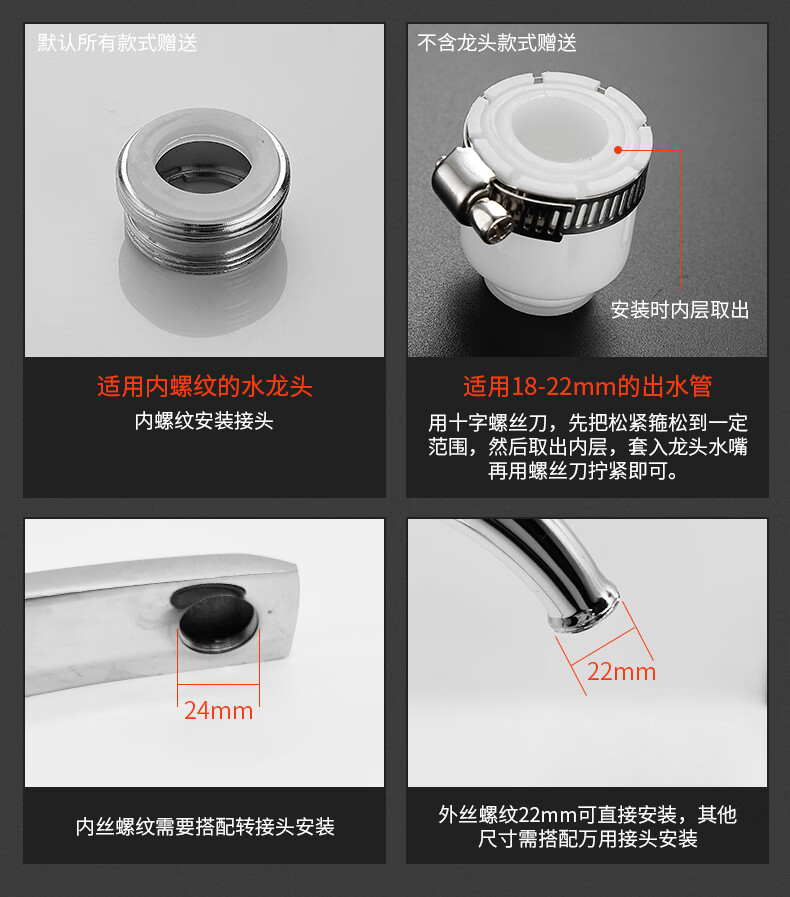 默认所有款式赠送

适用内螺纹的水龙头

内螺纹安装接头

不含龙头款式赠送

安装时内层取出

适用18-22mm的出水管

用十字螺丝刀，先把松紧箍松到一定范围，然后取出内层，套入龙头水嘴再用螺丝刀拧紧即可。

24mm

内丝螺纹需要搭配转接头安装

22mm

外丝螺纹22mm可直接安装，其他尺寸需搭配万用接头安装