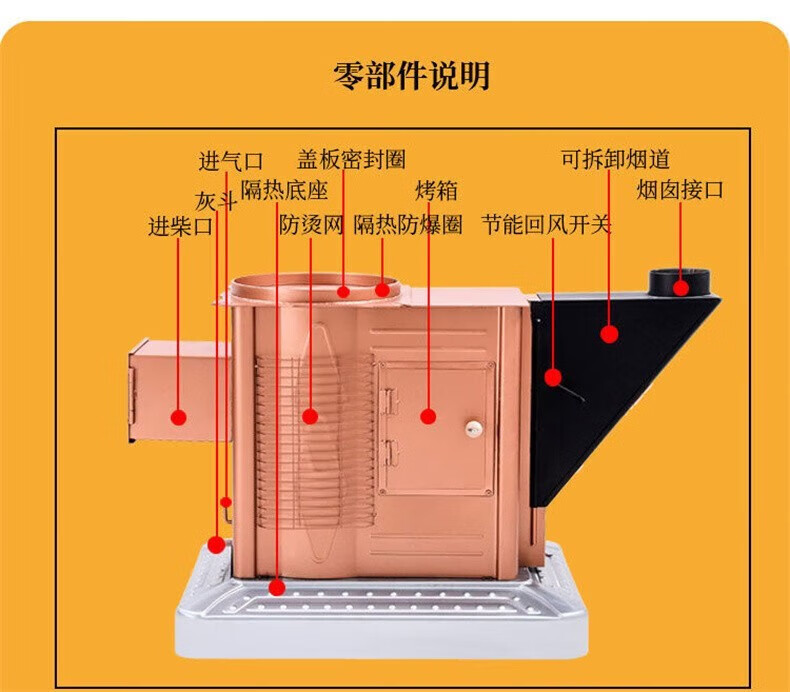 零部件说明

进气口
盖板密封圈
可拆卸烟道
灰斗
隔热底座
烤箱
烟囱接口
进柴口
防烫网
隔热防爆圈
节能回风开关