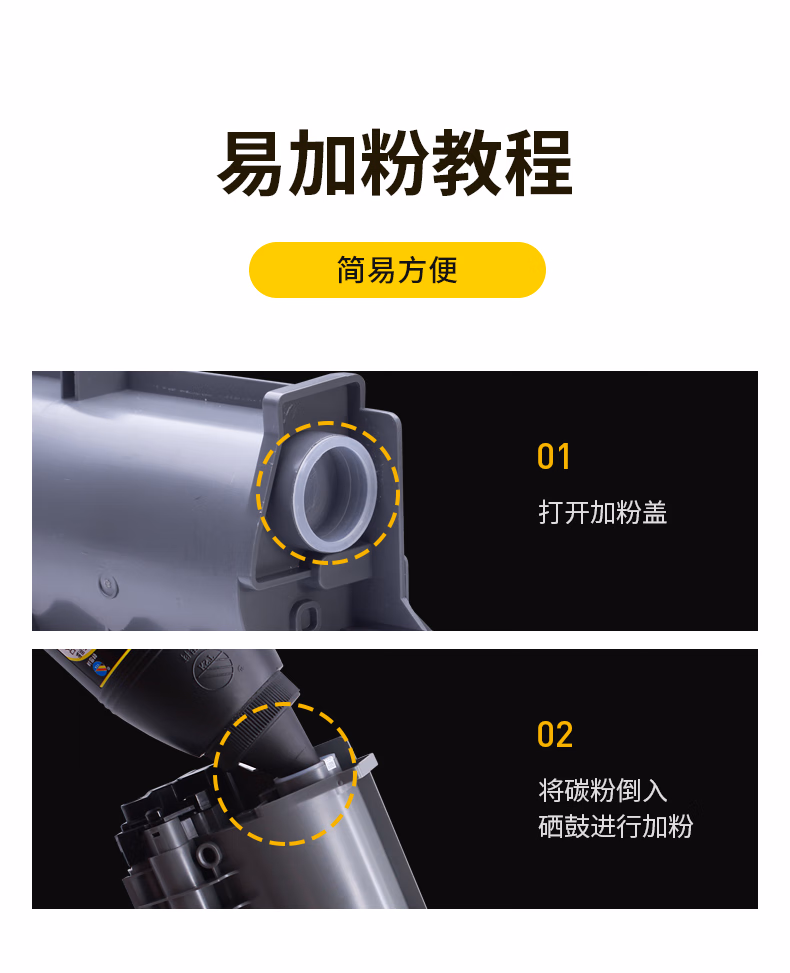 易加粉教程

简易方便

01

打开加粉盖

02

将碳粉倒入
硒鼓进行加粉