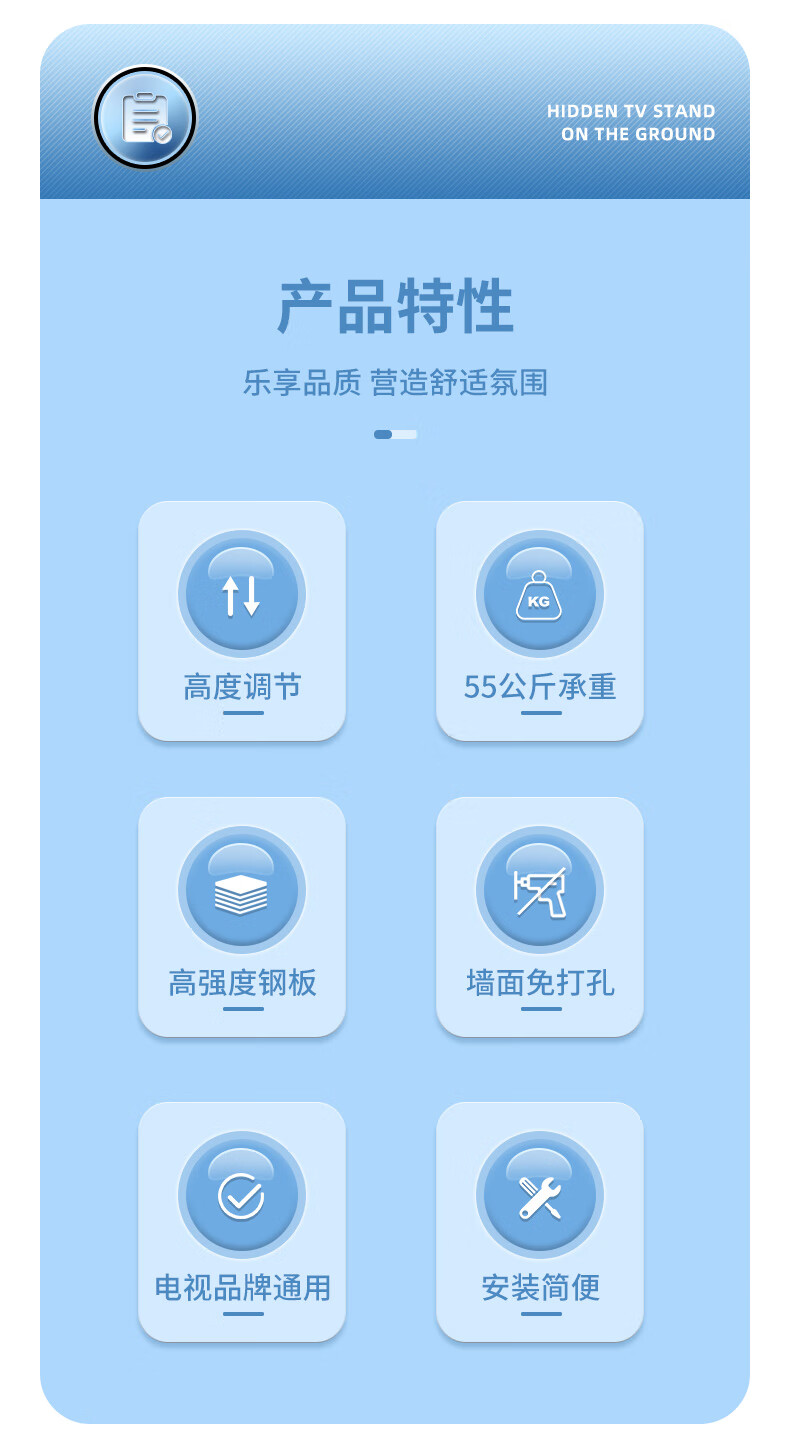 HIDDEN TV STAND
ON THE GROUND

产品特性

乐享品质 营造舒适氛围

KG

高度调节

55公斤承重

高强度钢板

墙面免打孔

电视品牌通用

安装简便