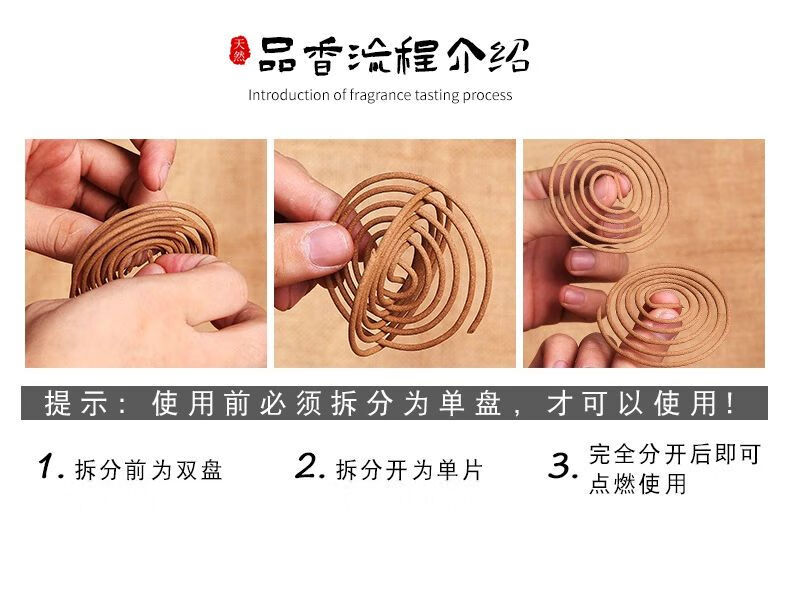 天然 品香流程介绍

Introduction of fragrance tasting process

提示：使用前必须拆分为单盘，才可以使用！

1. 拆分前为双盘

2. 拆分开为单片

3. 完全分开后即可点燃使用