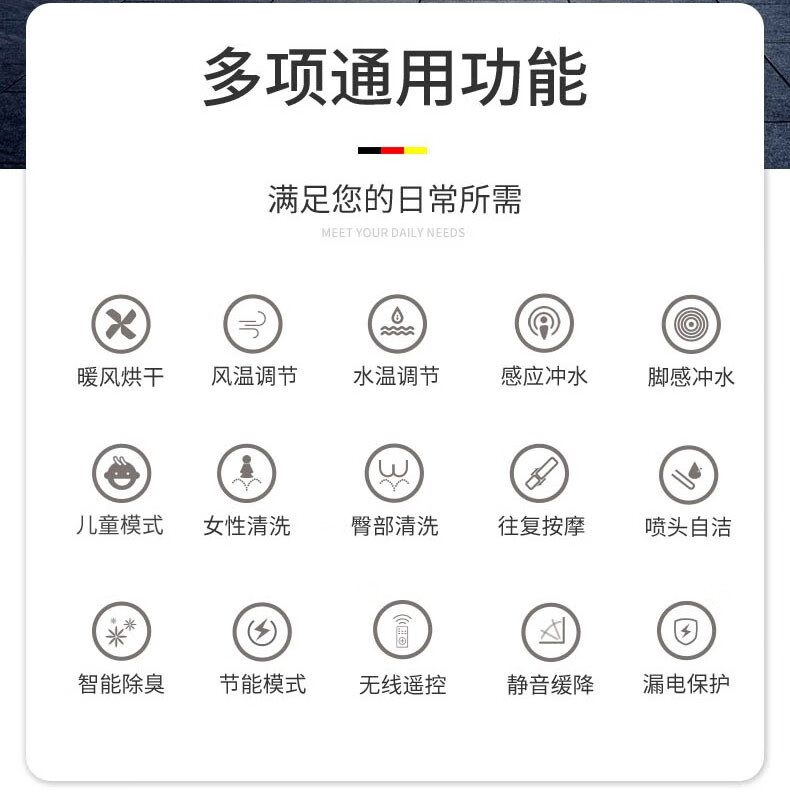 多项通用功能

满足您的日常所需

MEET YOUR DAILY NEEDS

暖风烘干

风温调节

水温调节

感应冲水

脚感冲水

儿童模式

女性清洗

臀部清洗

往复按摩

喷头自洁

智能除臭

节能模式

无线遥控

静音缓降

漏电保护