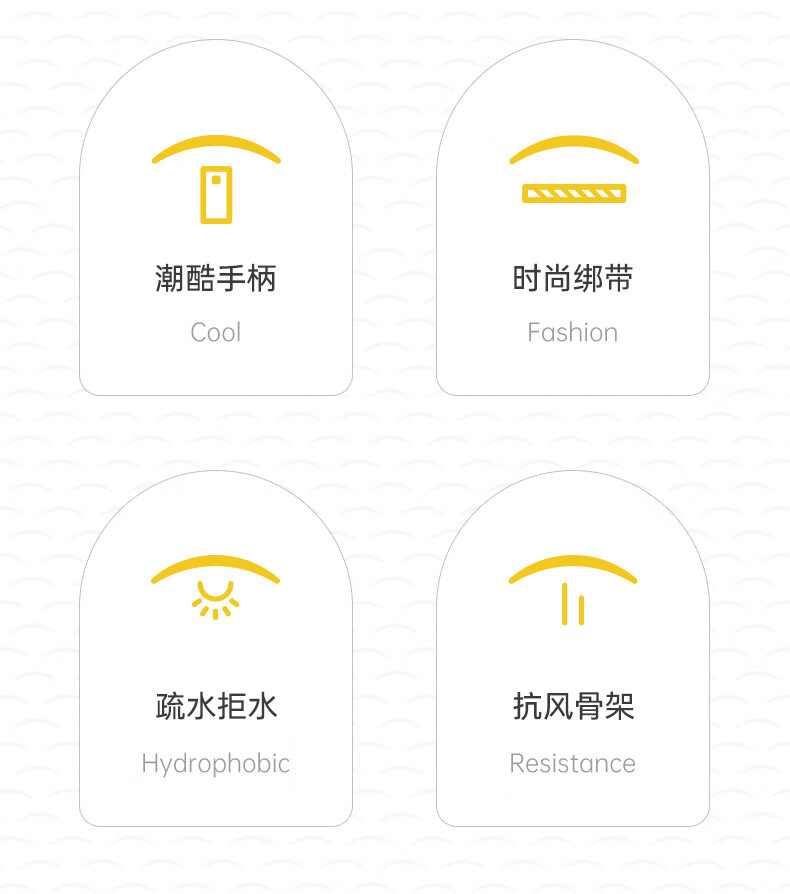 潮酷手柄

Cool

时尚绑带

Fashion

疏水拒水

Hydrophobic

抗风骨架

Resistance