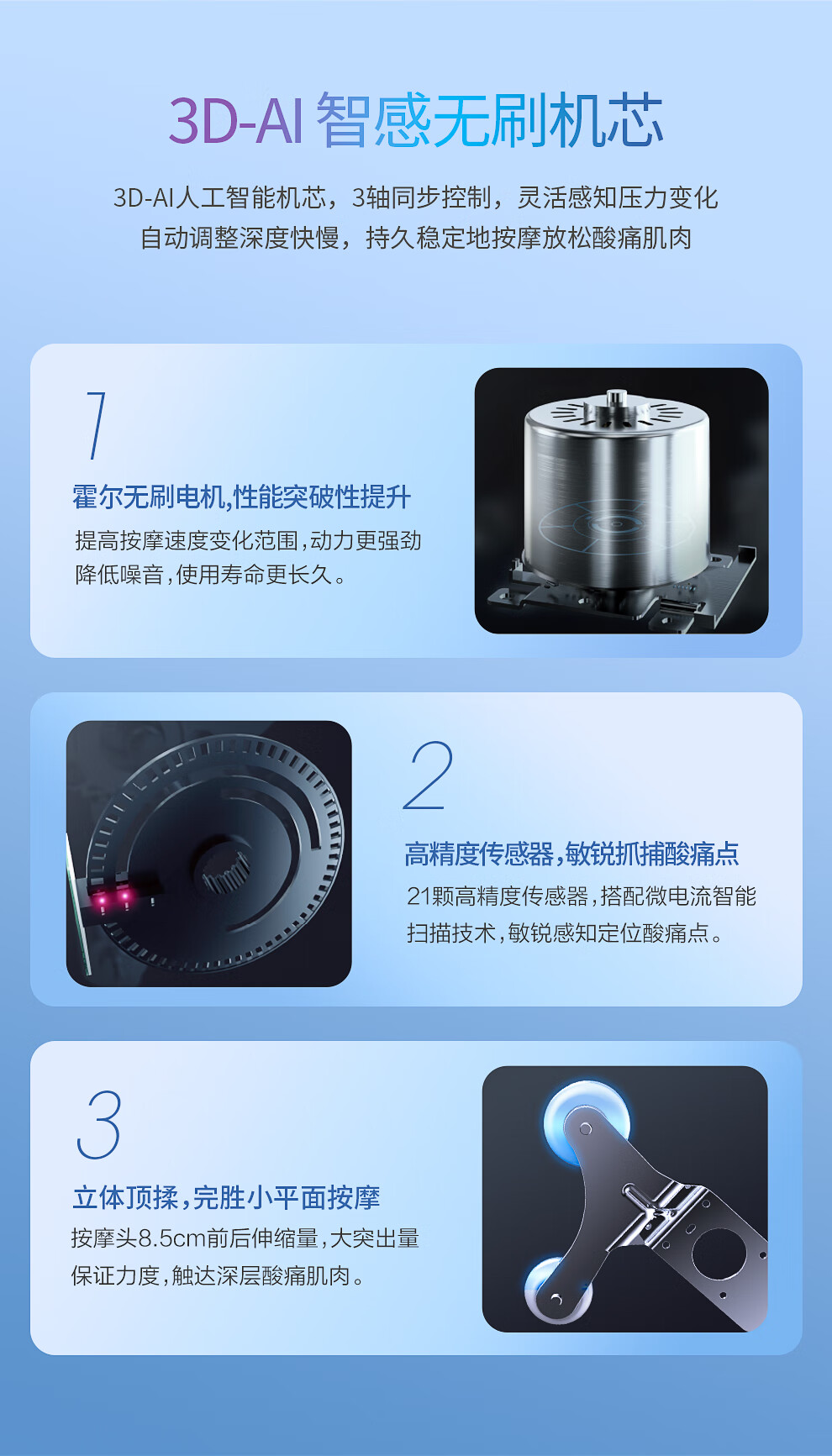 3D-AI 智感无刷机芯

3D-AI人工智能机芯，3轴同步控制，灵活感知压力变化
自动调整深度快慢，持久稳定地按摩放松酸痛肌肉

1

霍尔无刷电机,性能突破性提升

提高按摩速度变化范围,动力更强劲
降低噪音,使用寿命更长久。

2

高精度传感器,敏锐抓捕酸痛点

21颗高精度传感器,搭配微电流智能
扫描技术,敏锐感知定位酸痛点。

3

立体顶揉,完胜小平面按摩

按摩头8.5cm前后伸缩量,大突出量
保证力度,触达深层酸痛肌肉。