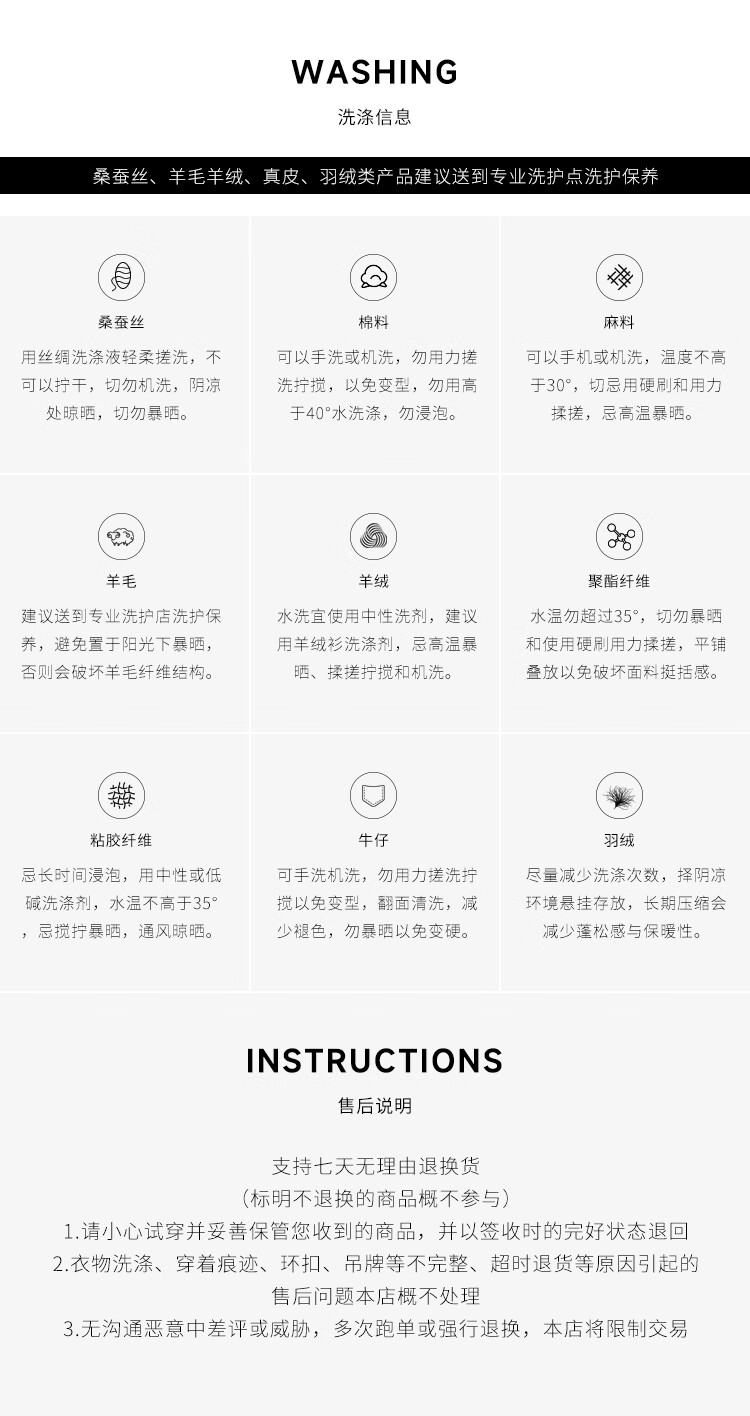 WASHING

洗涤信息

桑蚕丝、羊毛羊绒、真皮、羽绒类产品建议送到专业洗护点洗护保养

桑蚕丝

用丝绸洗涤液轻柔搓洗，不可以拧干，切勿机洗，阴凉处晾晒，切勿暴晒。

棉料

可以手洗或机洗，勿用力搓洗拧搅，以免变型，勿用高于40°水洗涤，勿浸泡。

麻料

可以手机或机洗，温度不高于30°，切忌用硬刷和用力揉搓，忌高温暴晒。

羊毛

建议送到专业洗护店洗护保养，避免置于阳光下暴晒，否则会破坏羊毛纤维结构。

羊绒

水洗宜使用中性洗剂，建议用羊绒衫洗涤剂，忌高温暴晒、揉搓拧搅和机洗。

聚酯纤维

水温勿超过35°，切勿暴晒和使用硬刷用力揉搓，平铺叠放以免破坏面料挺括感。

粘胶纤维

忌长时间浸泡，用中性或低碱洗涤剂，水温不高于35°，忌搅拧暴晒，通风晾晒。

牛仔

可手洗机洗，勿用力搓洗拧搅以免变型，翻面清洗，减少褪色，勿暴晒以免变硬。

羽绒

尽量减少洗涤次数，择阴凉环境悬挂存放，长期压缩会减少蓬松感与保暖性。

INSTRUCTIONS

售后说明

支持七天无理由退换货
（标明不退换的商品概不参与）
1.请小心试穿并妥善保管您收到的商品，并以签收时的完好状态退回
2.衣物洗涤、穿着痕迹、环扣、吊牌等不完整、超时退货等原因引起的售后问题本店概不处理
3.无沟通恶意中差评或威胁，多次跑单或强行退换，本店将限制交易