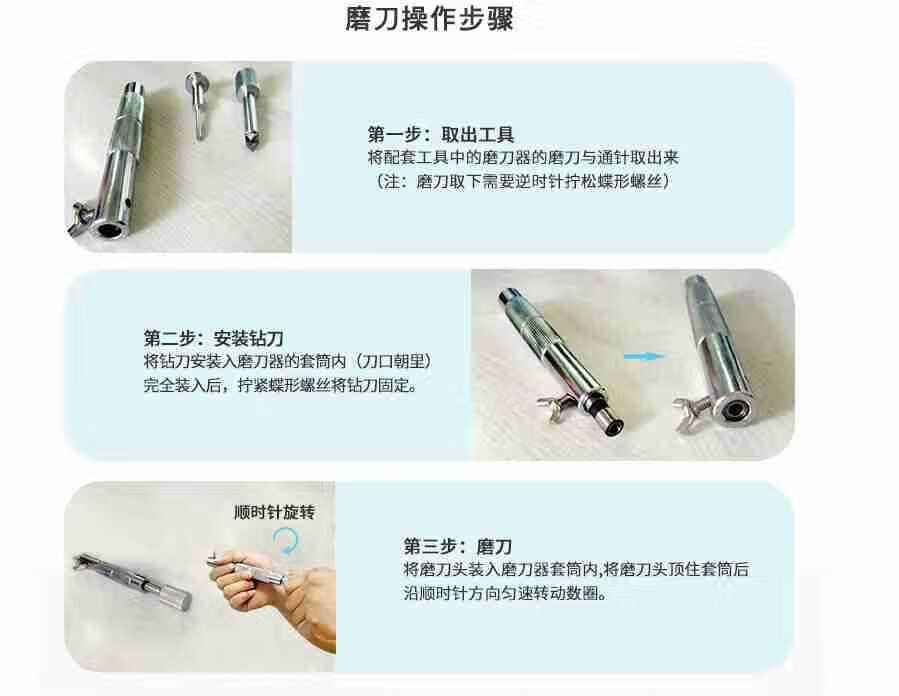 磨刀操作步骤

第一步：取出工具
将配套工具中的磨刀器的磨刀与通针取出来
（注：磨刀取下需要逆时针拧松蝶形螺丝）

第二步：安装钻刀
将钻刀安装入磨刀器的套筒内（刀口朝里）
完全装入后，拧紧蝶形螺丝将钻刀固定。

顺时针旋转

第三步：磨刀
将磨刀头装入磨刀器套筒内,将磨刀头顶住套筒后
沿顺时针方向匀速转动数圈。