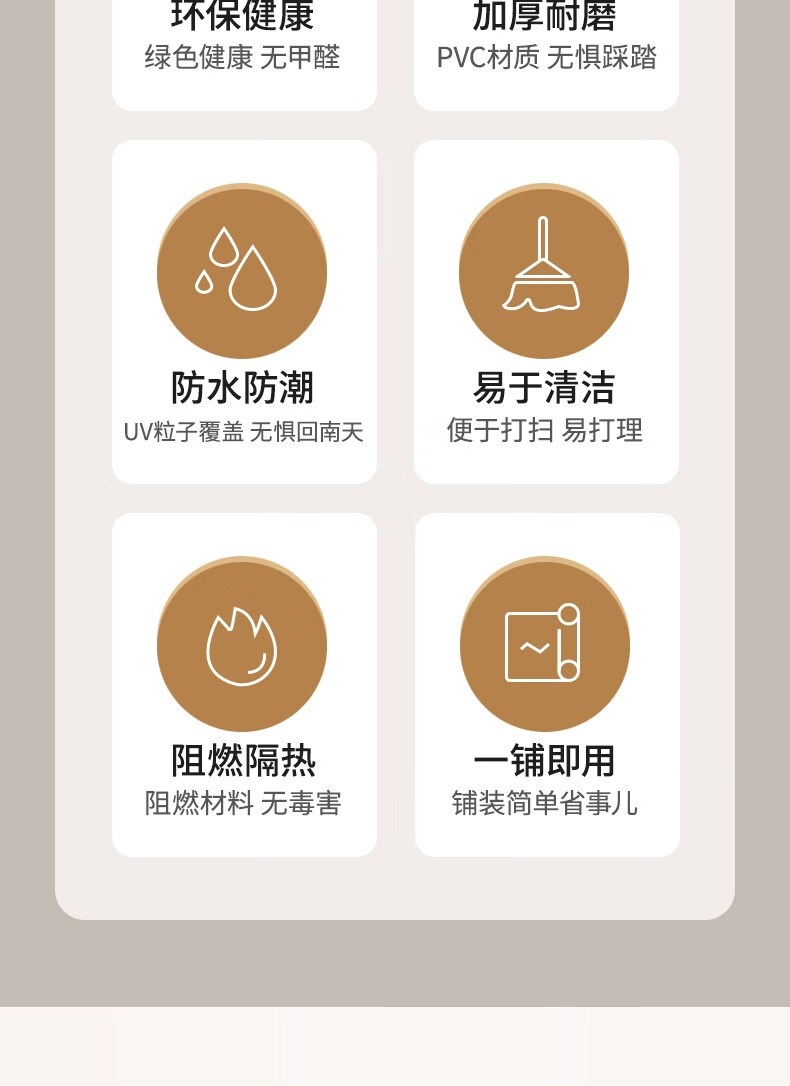 环保健康
绿色健康 无甲醛

加厚耐磨
PVC材质 无惧踩踏

防水防潮
UV粒子覆盖 无惧回南天

易于清洁
便于打扫 易打理

阻燃隔热
阻燃材料 无毒害

一铺即用
铺装简单省事儿