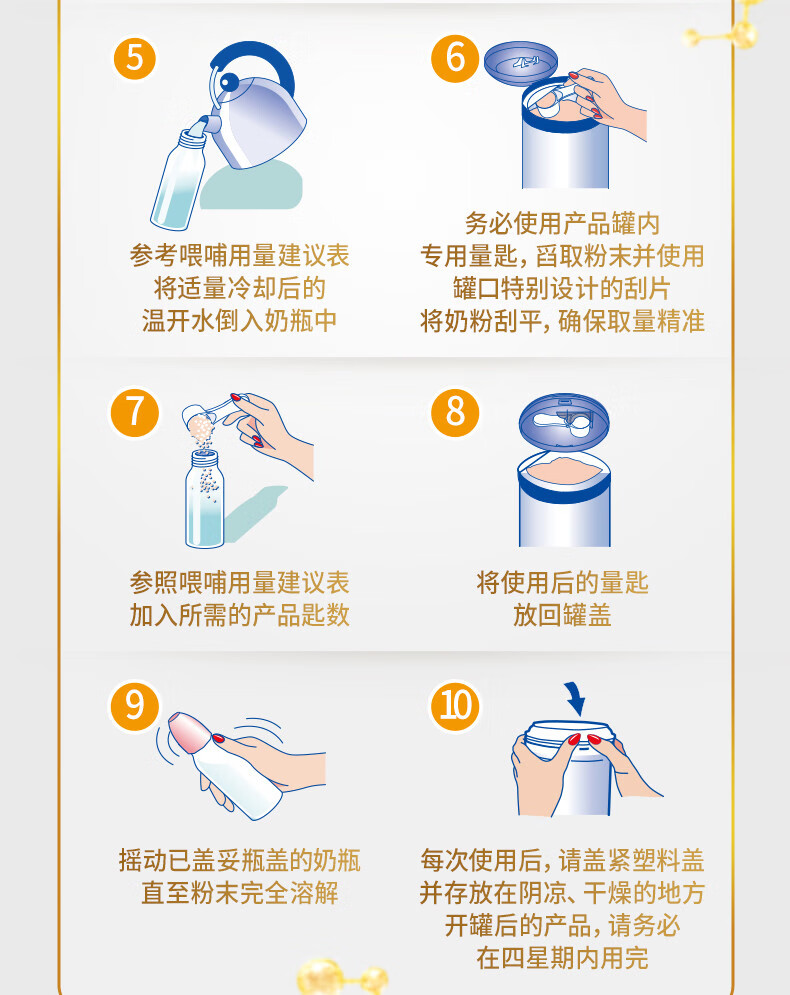 5

参考喂哺用量建议表
将适量冷却后的
温开水倒入奶瓶中

6

务必使用产品罐内
专用量匙，舀取粉末并使用
罐口特别设计的刮片
将奶粉刮平，确保取量精准

7

参照喂哺用量建议表
加入所需的产品匙数

8

将使用后的量匙
放回罐盖

9

摇动已盖妥瓶盖的奶瓶
直至粉末完全溶解

10

每次使用后，请盖紧塑料盖
并存放在阴凉、干燥的地方
开罐后的产品，请务必
在四星期内用完