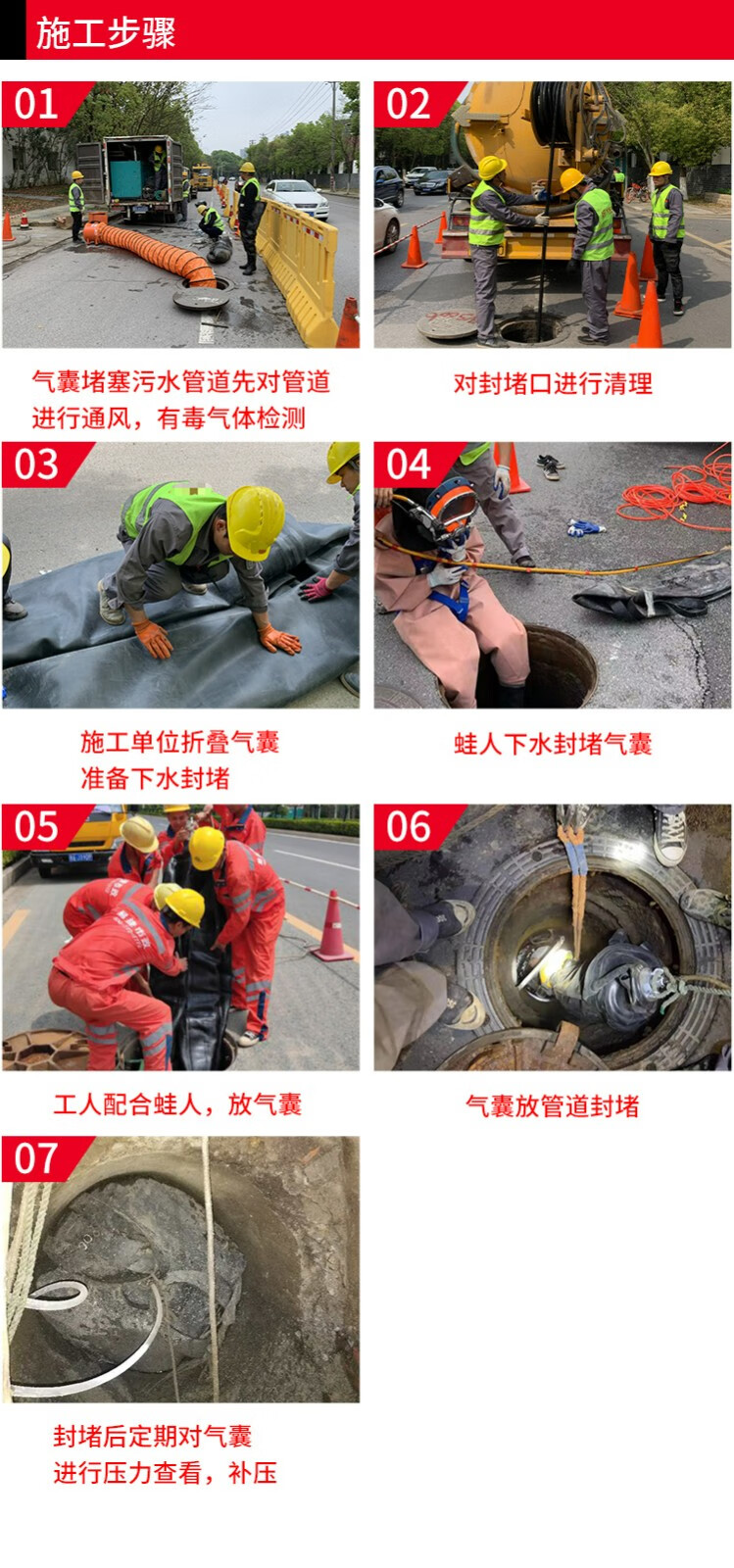 施工步骤

01

气囊堵塞污水管道先对管道进行通风，有毒气体检测

02

对封堵口进行清理

03

施工单位折叠气囊准备下水封堵

04

蛙人下水封堵气囊

05

工人配合蛙人，放气囊

06

气囊放管道封堵

07

封堵后定期对气囊进行压力查看，补压