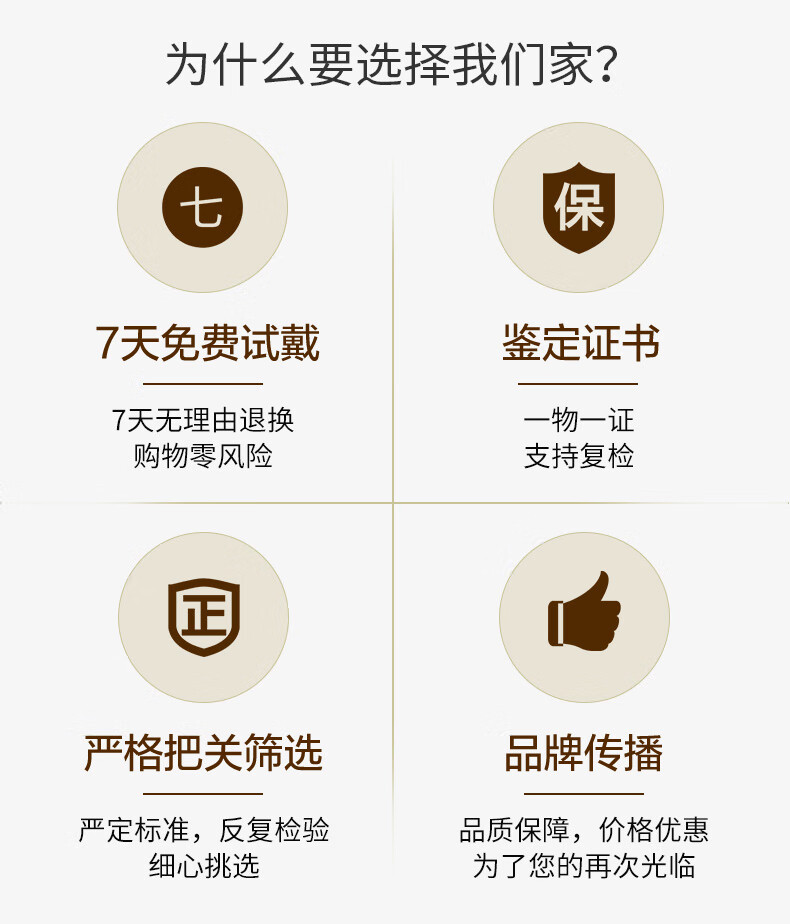 为什么要选择我们家？

七

7天免费试戴

7天无理由退换
购物零风险

保

鉴定证书

一物一证
支持复检

正

严格把关筛选

严定标准，反复检验
细心挑选

品牌传播

品质保障，价格优惠
为了您的再次光临