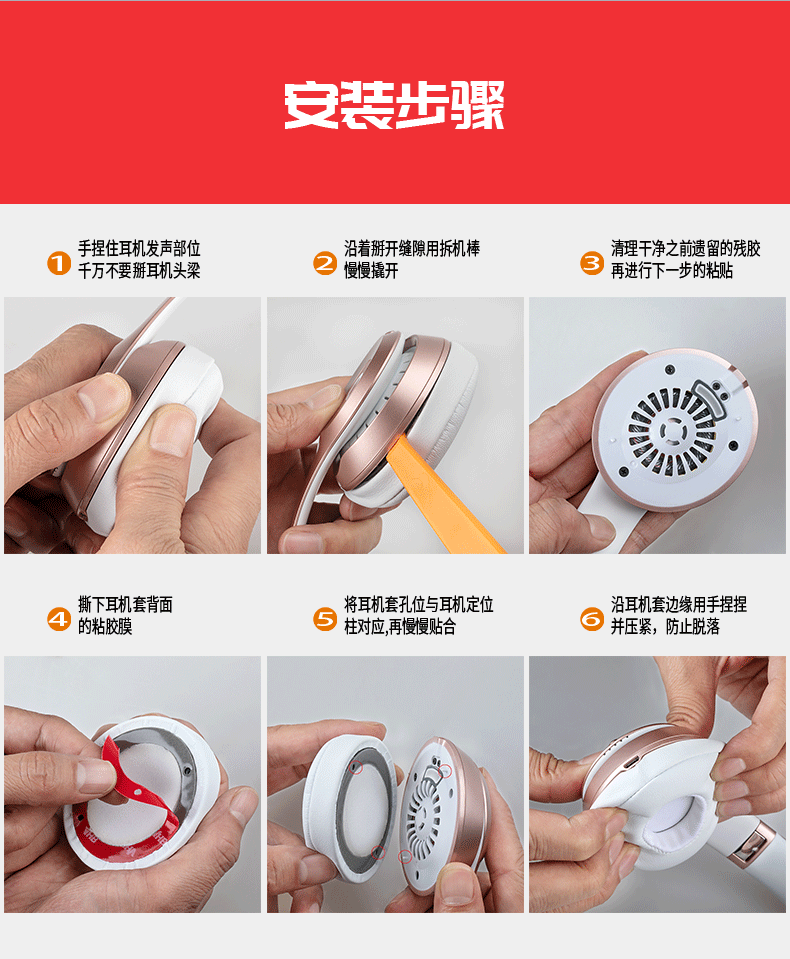 安装步骤

1 手捏住耳机发声部位
千万不要掰耳机头梁

2 沿着掰开缝隙用拆机棒
慢慢撬开

3 清理干净之前遗留的残胶
再进行下一步的粘贴

4 撕下耳机套背面
的粘胶膜

5 将耳机套孔位与耳机定位
柱对应,再慢慢贴合

6 沿耳机套边缘用手捏捏
并压紧，防止脱落