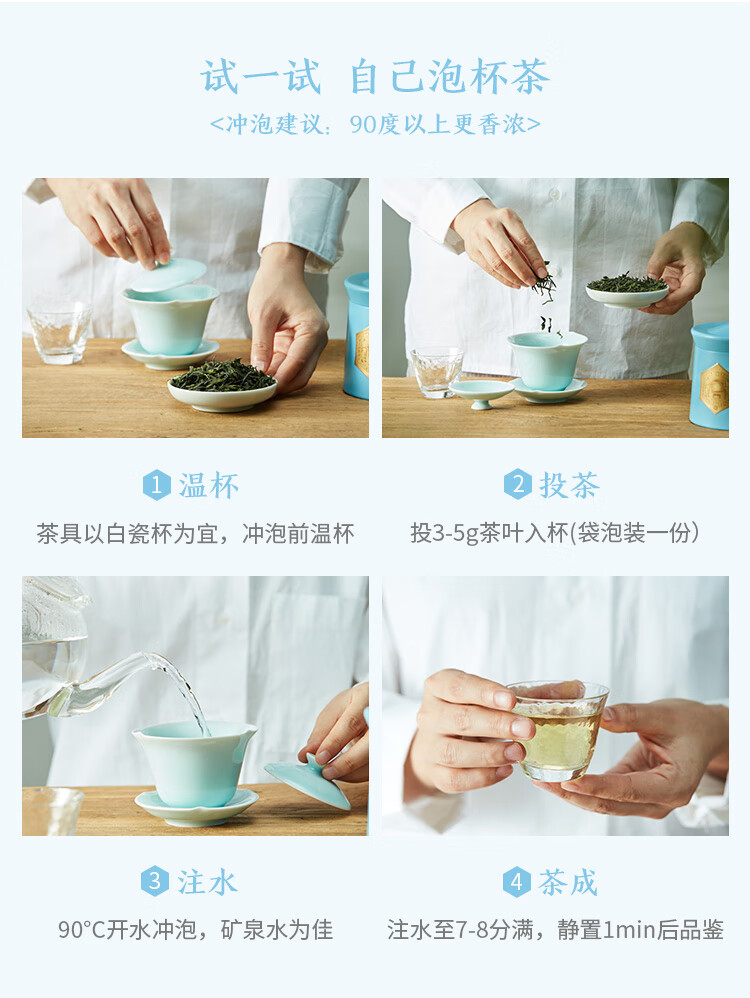 试一试 自己泡杯茶
<冲泡建议：90度以上更香浓>

1 温杯
茶具以白瓷杯为宜，冲泡前温杯

2 投茶
投3-5g茶叶入杯(袋泡装一份)

3 注水
90°C开水冲泡，矿泉水为佳

4 茶成
注水至7-8分满，静置1min后品鉴