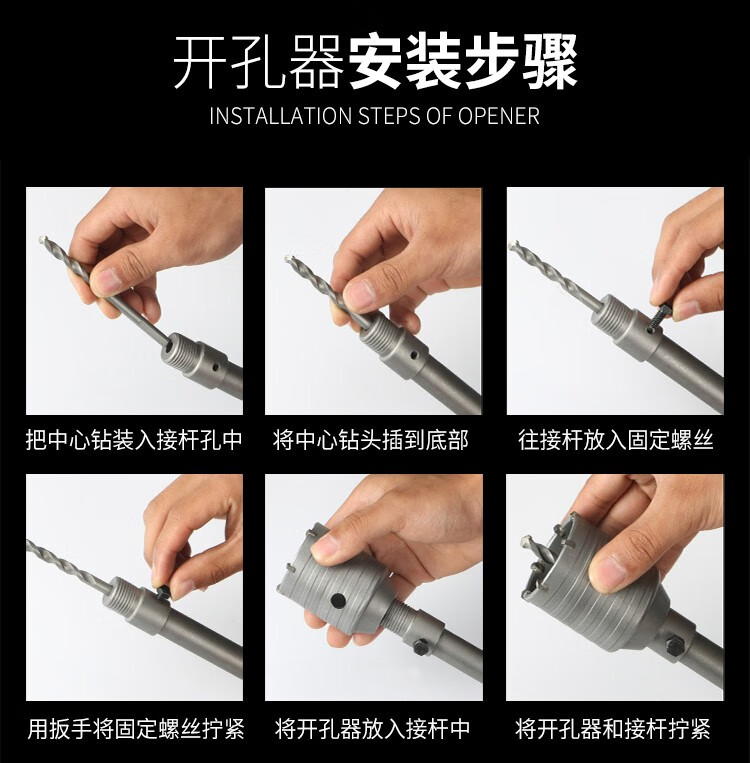 开孔器安装步骤
INSTALLATION STEPS OF OPENER

把中心钻装入接杆孔中

将中心钻头插到底部

往接杆放入固定螺丝

用扳手将固定螺丝拧紧

将开孔器放入接杆中

将开孔器和接杆拧紧