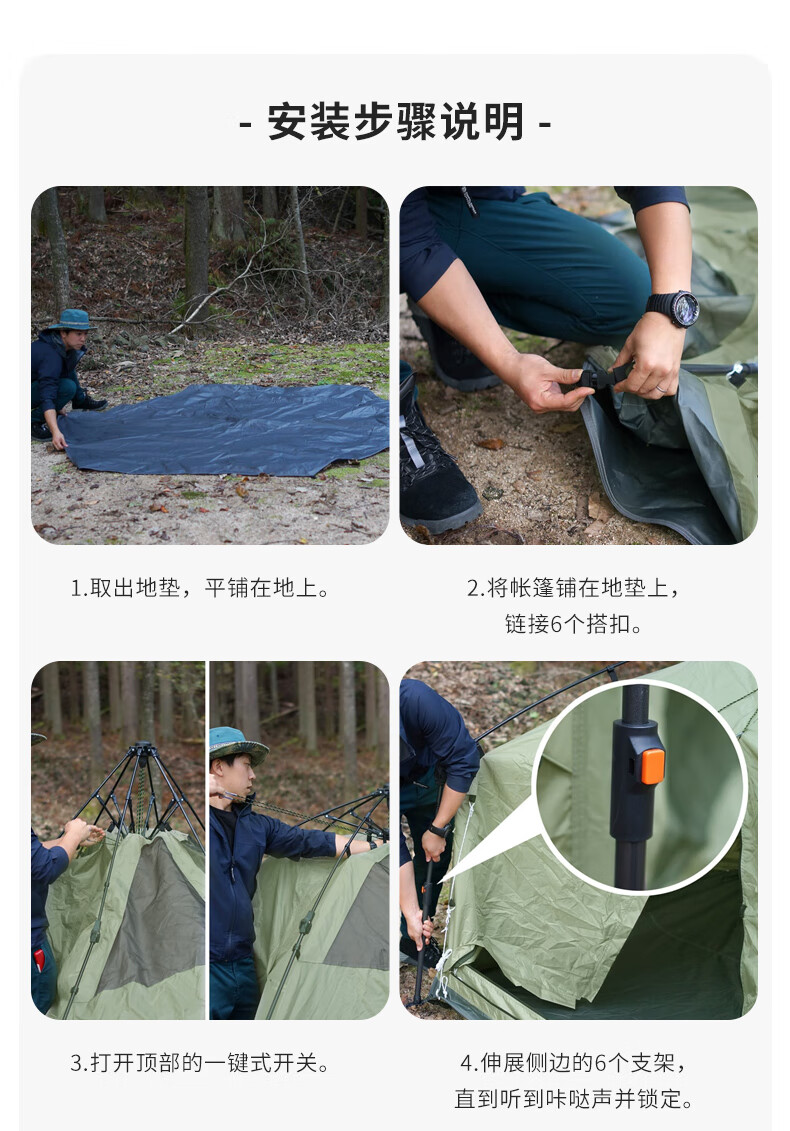 - 安装步骤说明 -

1.取出地垫，平铺在地上。

2.将帐篷铺在地垫上，链接6个搭扣。

3.打开顶部的一键式开关。

4.伸展侧边的6个支架，直到听到咔哒声并锁定。