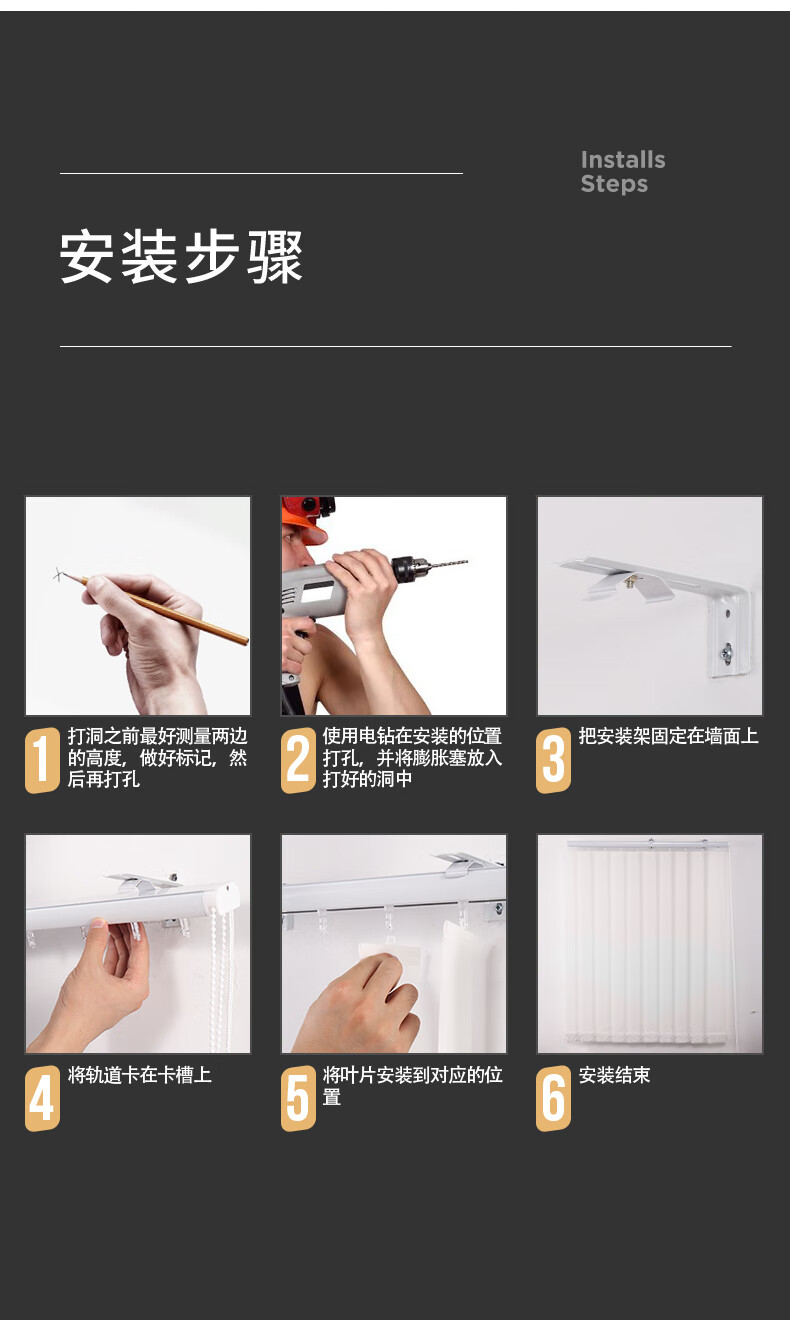 Installs
Steps

安装步骤

1 打洞之前最好测量两边的高度，做好标记，然后再打孔

2 使用电钻在安装的位置打孔，并将膨胀塞放入打好的洞中

3 把安装架固定在墙面上

4 将轨道卡在卡槽上

5 将叶片安装到对应的位置

6 安装结束