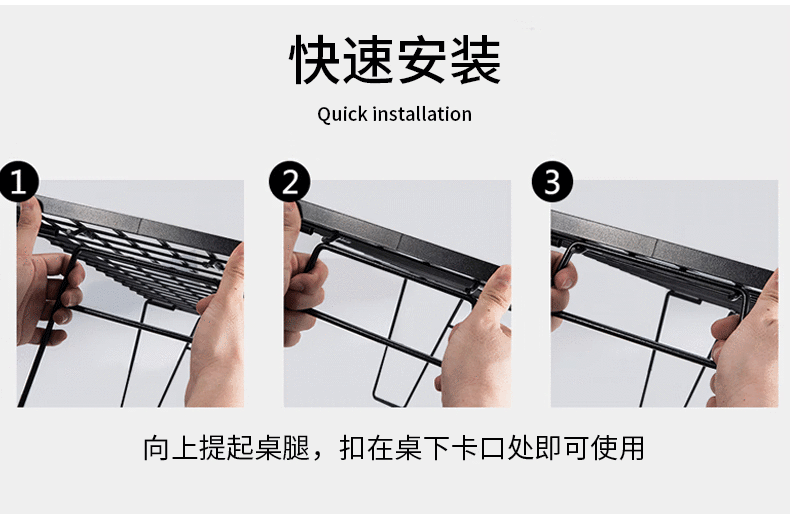 快速安装

Quick installation

1

2

3

向上提起桌腿，扣在桌下卡口处即可使用