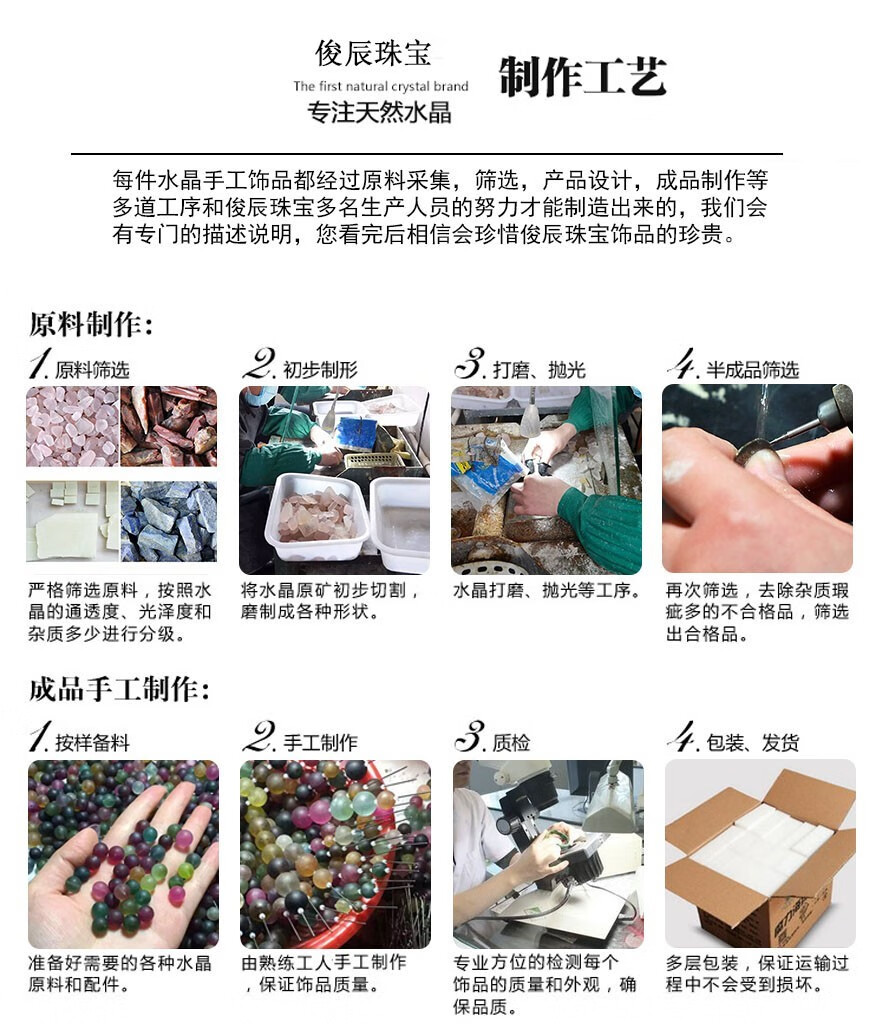 俊辰珠宝
The first natural crystal brand
专注天然水晶

制作工艺

每件水晶手工饰品都经过原料采集，筛选，产品设计，成品制作等多道工序和俊辰珠宝多名生产人员的努力才能制造出来的，我们会有专门的描述说明，您看完后相信会珍惜俊辰珠宝饰品的珍贵。

原料制作：

1. 原料筛选
严格筛选原料，按照水晶的通透度、光泽度和杂质多少进行分级。

2. 初步制形
将水晶原矿初步切割，磨制成各种形状。

3. 打磨、抛光
水晶打磨、抛光等工序。

4. 半成品筛选
再次筛选，去除杂质瑕疵多的不合格品，筛选出合格品。

成品手工制作：

1. 按样备料
准备好需要的各种水晶原料和配件。

2. 手工制作
由熟练工人手工制作，保证饰品质量。

3. 质检
专业方位的检测每个饰品的质量和外观，确保品质。

4. 包装、发货
多层包装，保证运输过程中不会受到损坏。