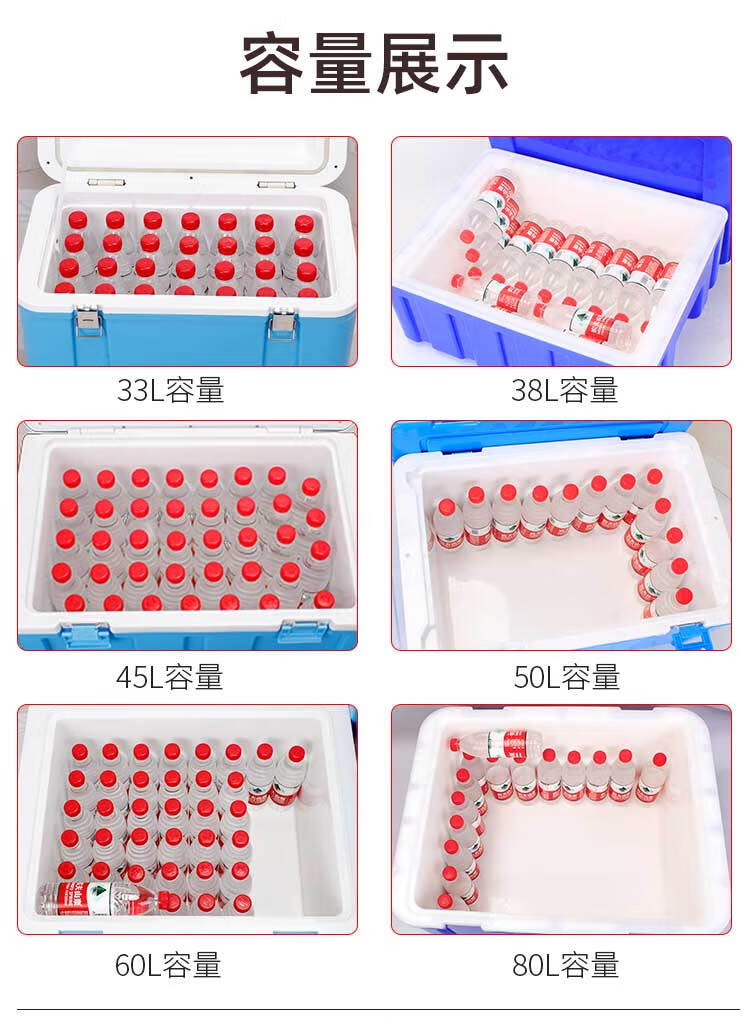 容量展示

33L容量

38L容量

45L容量

50L容量

60L容量

80L容量