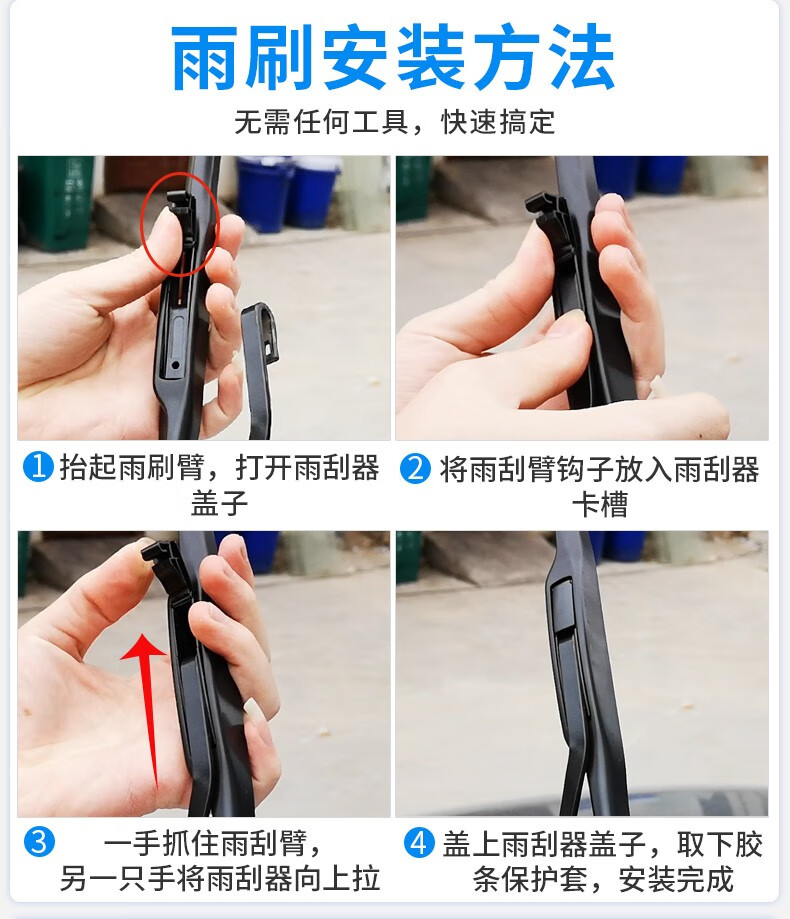 雨刷安装方法

无需任何工具，快速搞定

1 抬起雨刷臂，打开雨刮器盖子

2 将雨刮臂钩子放入雨刮器卡槽

3 一手抓住雨刮臂，另一只手将雨刮器向上拉

4 盖上雨刮器盖子，取下胶条保护套，安装完成