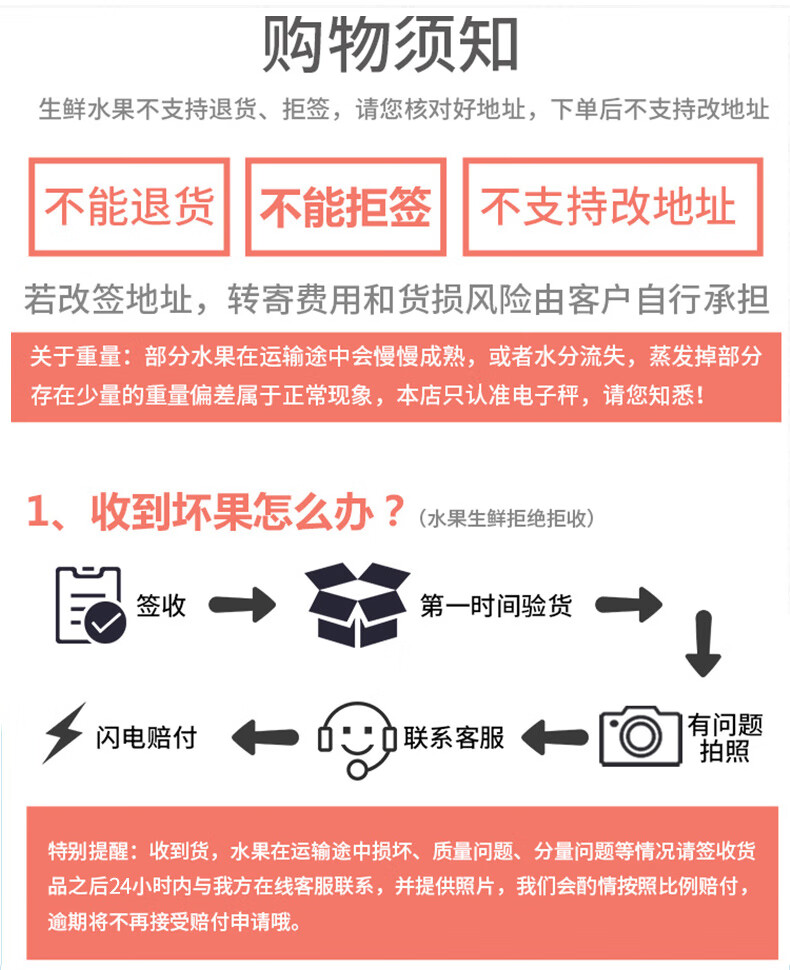 购物须知

生鲜水果不支持退货、拒签，请您核对好地址，下单后不支持改地址

不能退货

不能拒签

不支持改地址

若改签地址，转寄费用和货损风险由客户自行承担

关于重量：部分水果在运输途中会慢慢成熟，或者水分流失，蒸发掉部分存在少量的重量偏差属于正常现象，本店只认准电子秤，请您知悉！

1、收到坏果怎么办？（水果生鲜拒绝拒收）

签收

第一时间验货

有问题拍照

联系客服

闪电赔付

特别提醒：收到货，水果在运输途中损坏、质量问题、分量问题等情况请签收货品之后24小时内与我方在线客服联系，并提供照片，我们会酌情按照比例赔付，逾期将不再接受赔付申请哦。