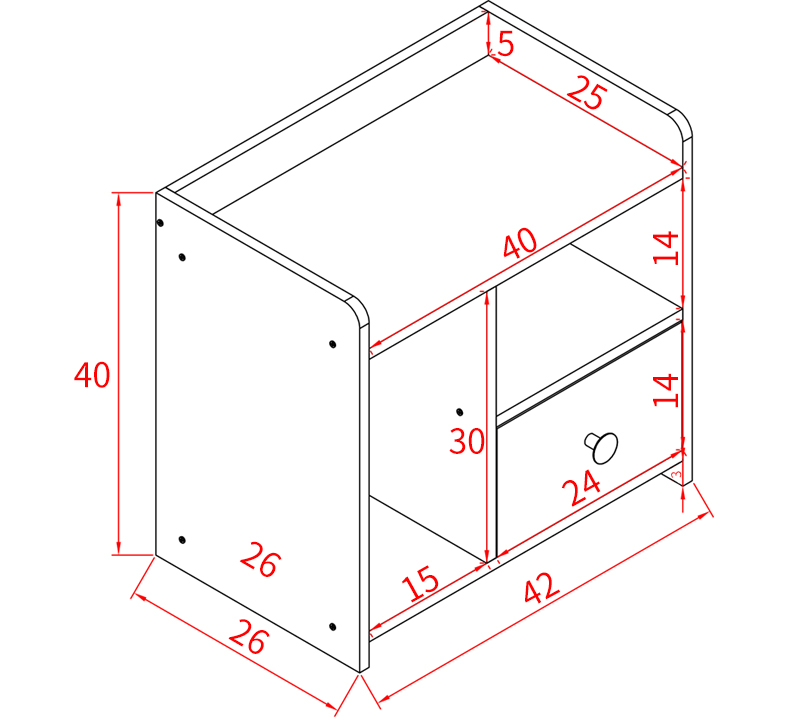 5
25
40
14
40
14
30
24
3
26
15
42
26