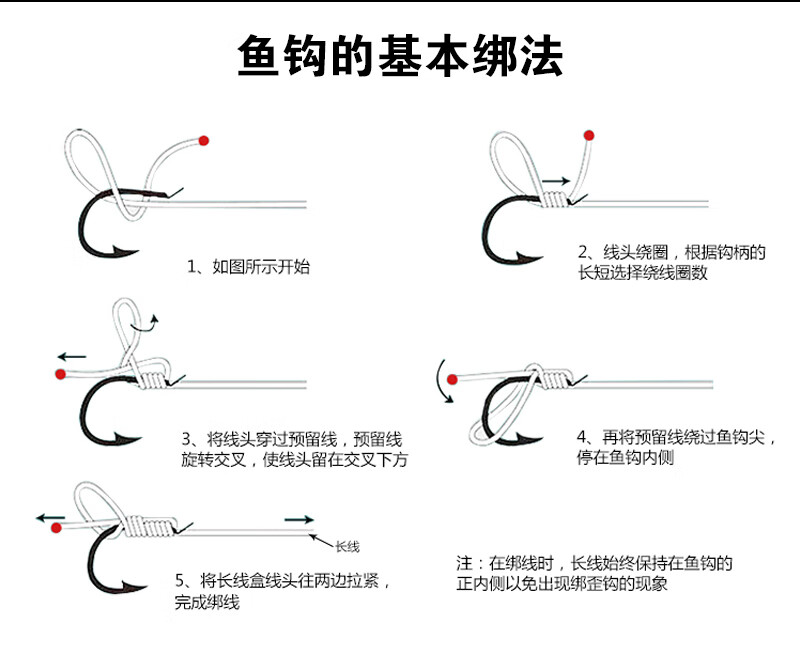 鱼钩的基本绑法

1、如图所示开始

2、线头绕圈，根据钩柄的长短选择绕线圈数

3、将线头穿过预留线，预留线旋转交叉，使线头留在交叉下方

4、再将预留线绕过鱼钩尖，停在鱼钩内侧

长线

5、将长线盒线头往两边拉紧，完成绑线

注：在绑线时，长线始终保持在鱼钩的正内侧以免出现绑歪钩的现象