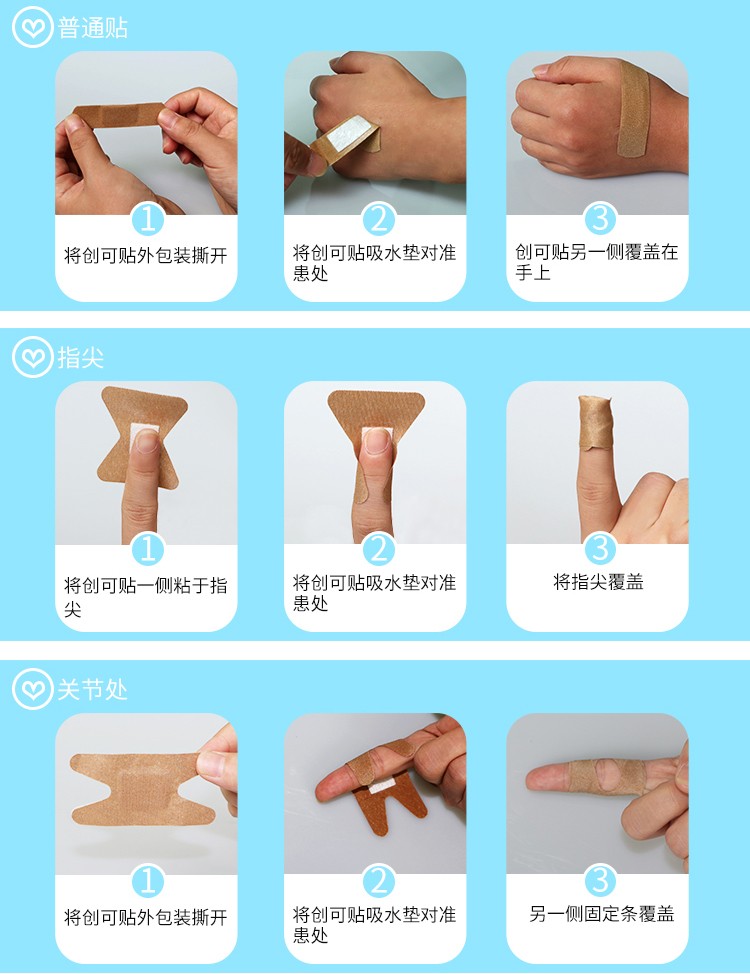 普通贴

1
将创可贴外包装撕开

2
将创可贴吸水垫对准患处

3
创可贴另一侧覆盖在手上

指尖

1
将创可贴一侧粘于指尖

2
将创可贴吸水垫对准患处

3
将指尖覆盖

关节处

1
将创可贴外包装撕开

2
将创可贴吸水垫对准患处

3
另一侧固定条覆盖