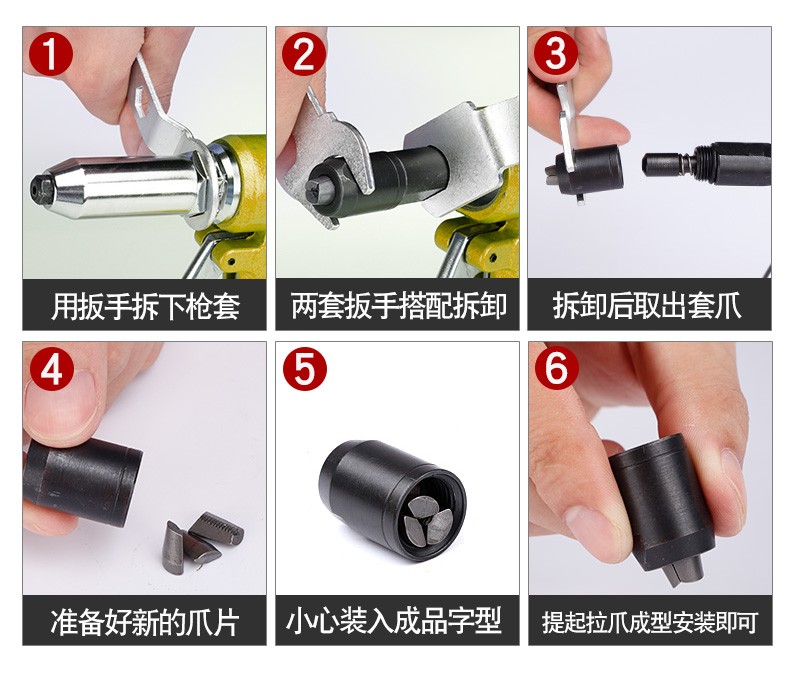 1
用扳手拆下枪套

2
两套扳手搭配拆卸

3
拆卸后取出套爪

4
准备好新的爪片

5
小心装入成品字型

6
提起拉爪成型安装即可