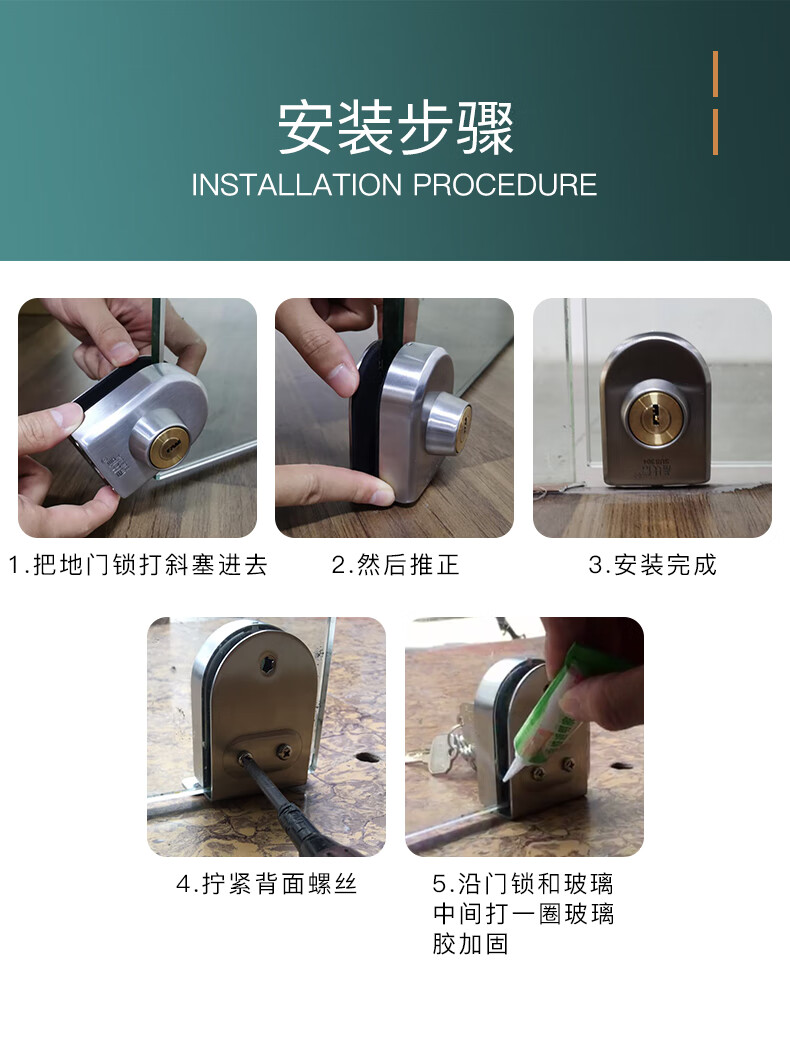 安装步骤
INSTALLATION PROCEDURE

1.把地门锁打斜塞进去

2.然后推正

3.安装完成

4.拧紧背面螺丝

5.沿门锁和玻璃中间打一圈玻璃胶加固