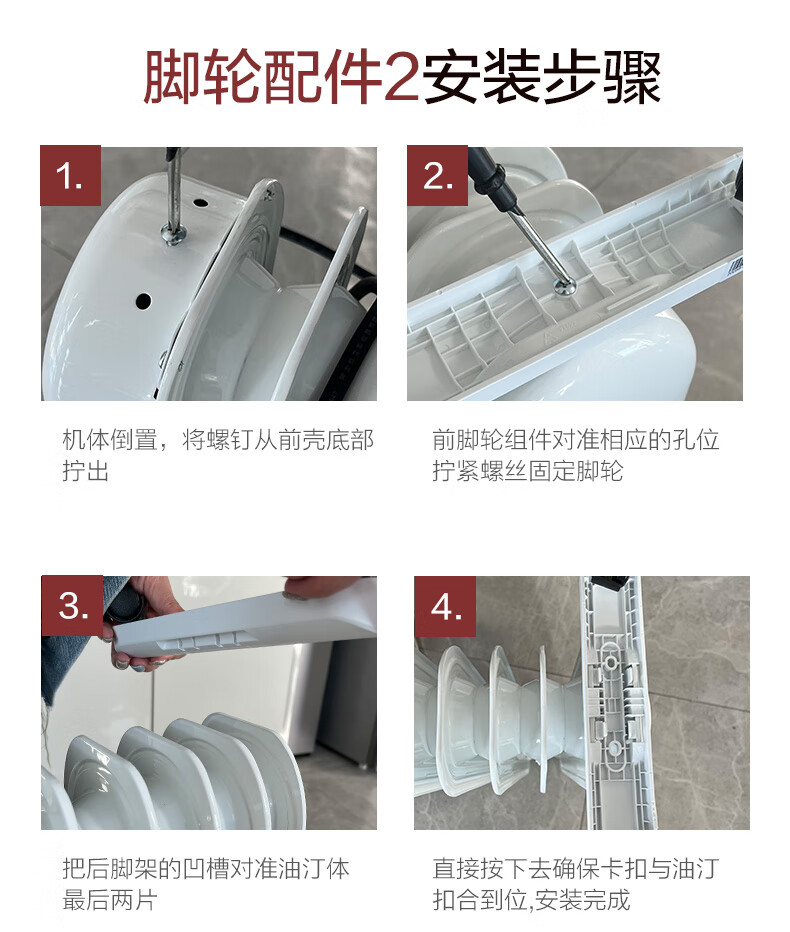 脚轮配件2安装步骤

1.

机体倒置，将螺钉从前壳底部拧出

2.

前脚轮组件对准相应的孔位拧紧螺丝固定脚轮

3.

把后脚架的凹槽对准油汀体最后两片

4.

直接按下去确保卡扣与油汀扣合到位,安装完成