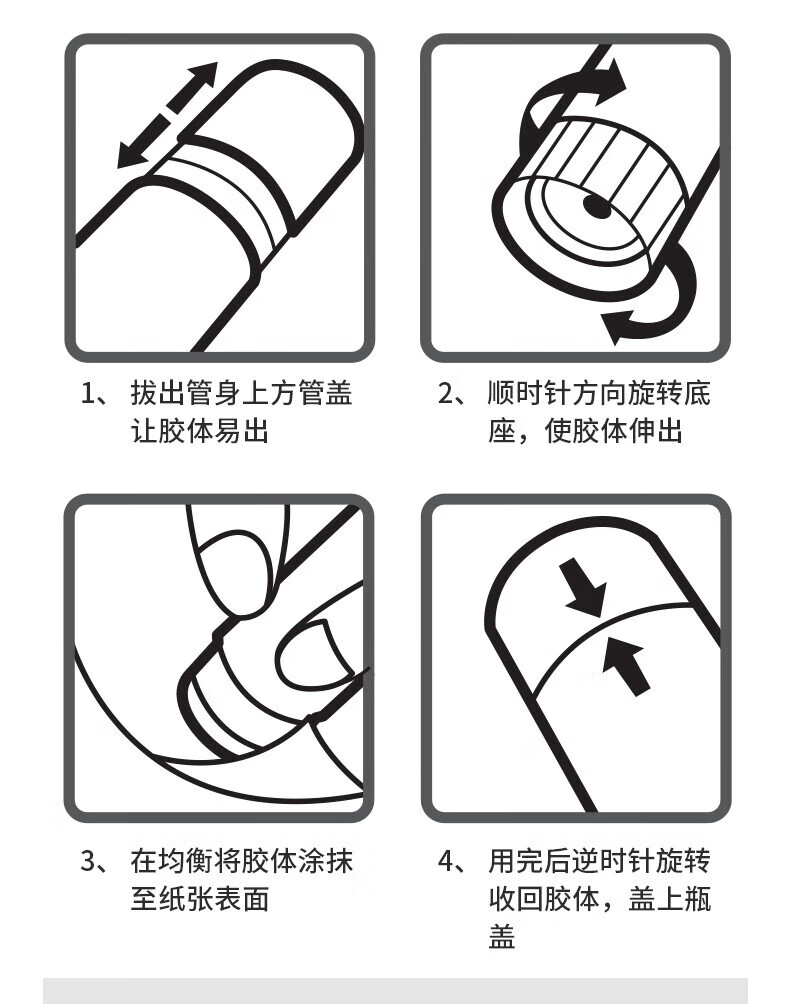 1、 拔出管身上方管盖让胶体易出

2、 顺时针方向旋转底座，使胶体伸出

3、 在均衡将胶体涂抹至纸张表面

4、 用完后逆时针旋转收回胶体，盖上瓶盖