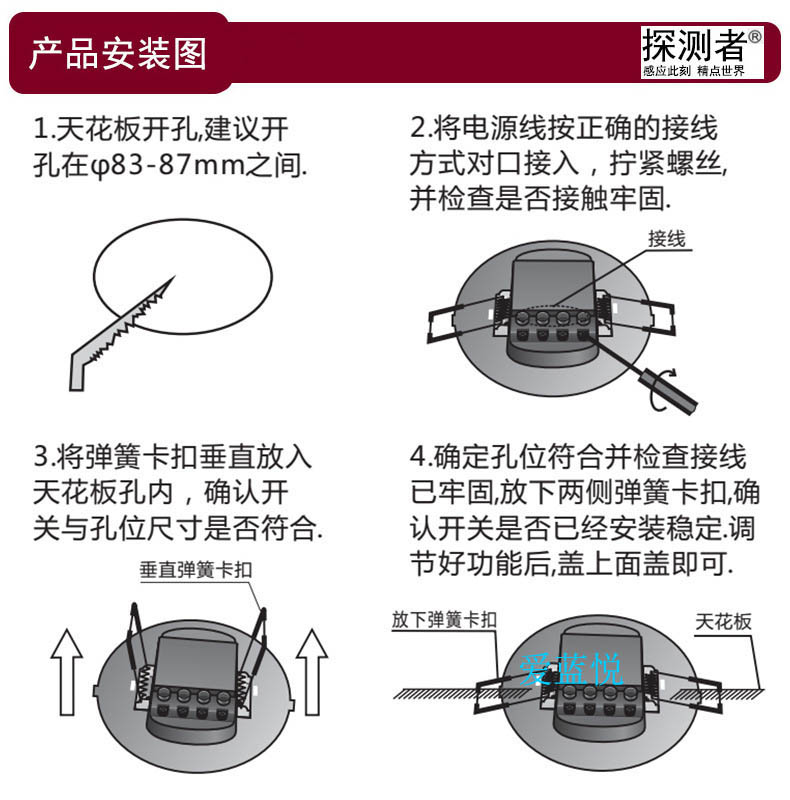 产品安装图

探测者®
感应此刻 精点世界

1.天花板开孔,建议开孔在φ83-87mm之间.

2.将电源线按正确的接线方式对口接入，拧紧螺丝,并检查是否接触牢固.

接线

3.将弹簧卡扣垂直放入天花板孔内，确认开关与孔位尺寸是否符合.

垂直弹簧卡扣

4.确定孔位符合并检查接线已牢固,放下两侧弹簧卡扣,确认开关是否已经安装稳定.调节好功能后,盖上面盖即可.

放下弹簧卡扣

天花板

爱蓝悦