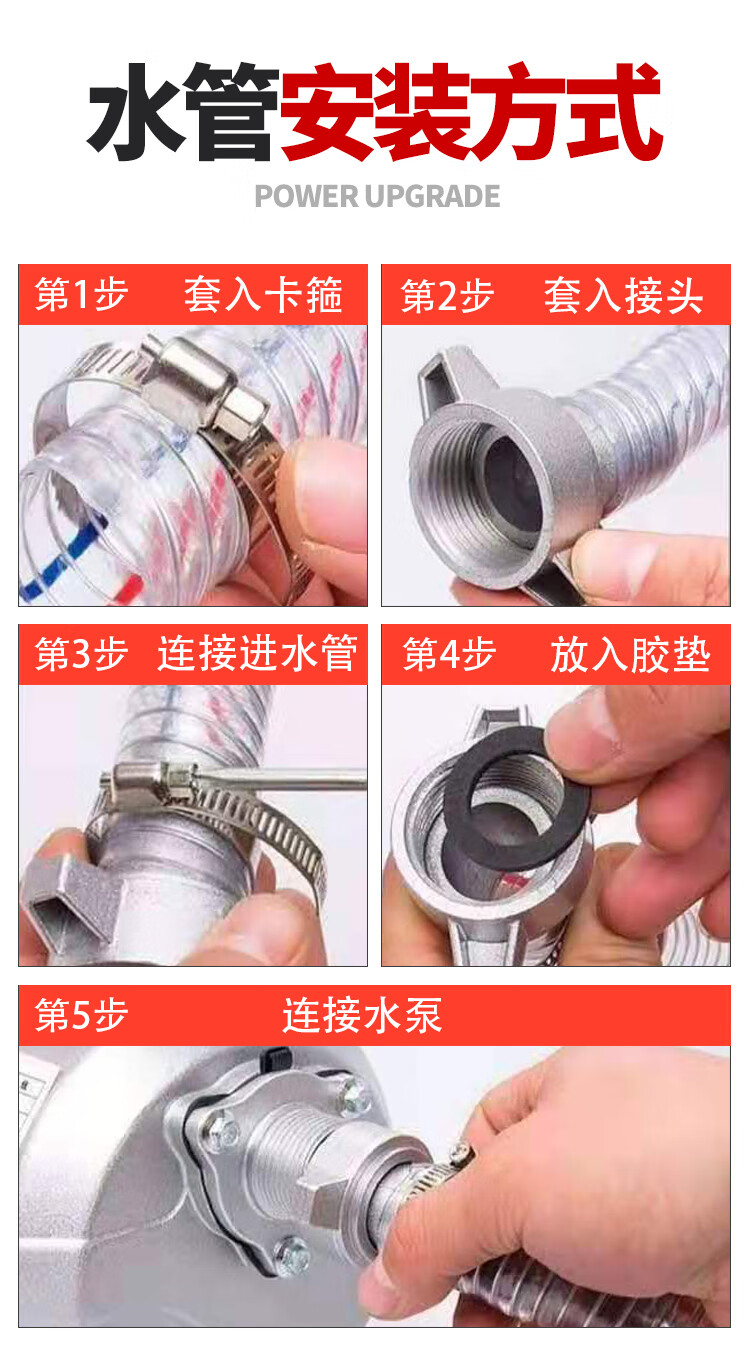 水管安装方式

POWER UPGRADE

第1步 套入卡箍

第2步 套入接头

第3步 连接进水管

第4步 放入胶垫

第5步 连接水泵