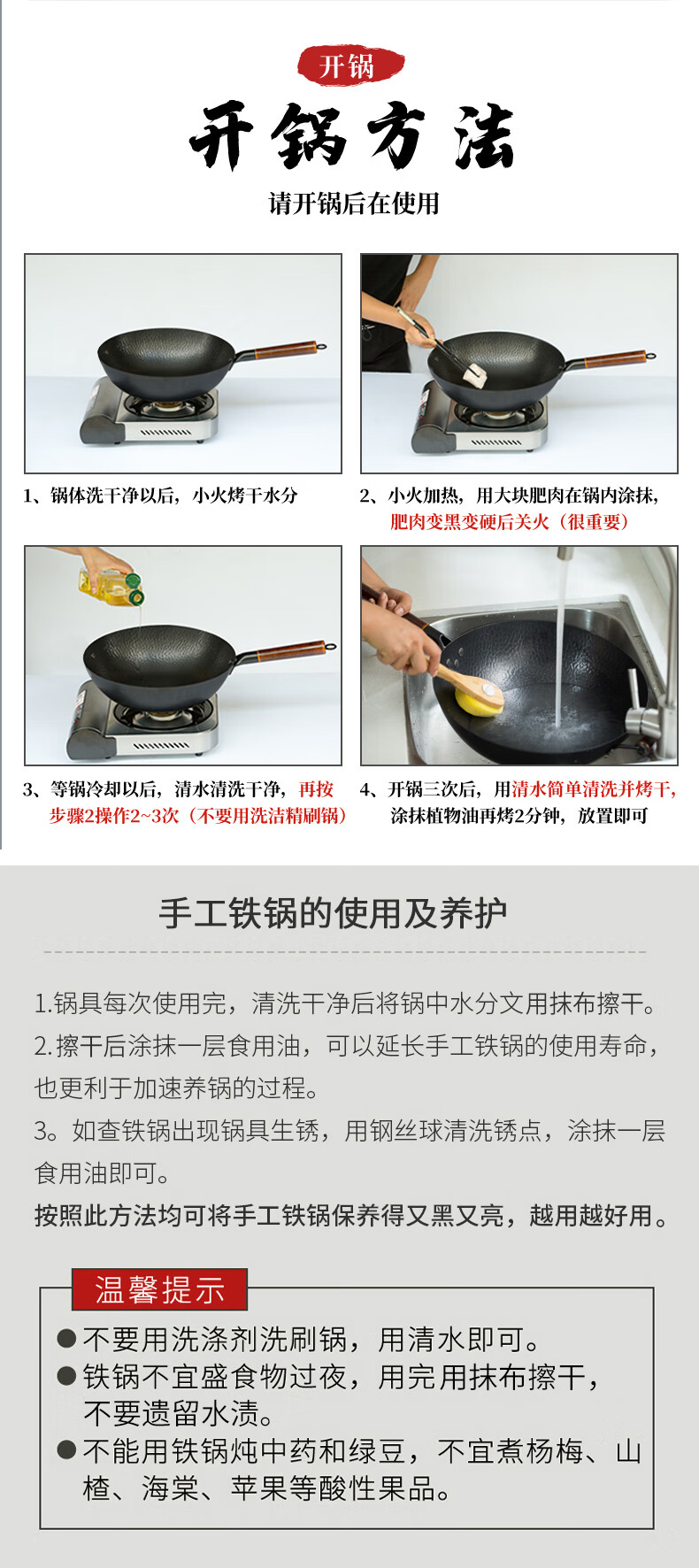 开锅

开锅方法

请开锅后在使用

1、锅体洗干净以后，小火烤干水分

2、小火加热，用大块肥肉在锅内涂抹，肥肉变黑变硬后关火（很重要）

3、等锅冷却以后，清水清洗干净，再按步骤2操作2~3次（不要用洗洁精刷锅）

4、开锅三次后，用清水简单清洗并烤干，涂抹植物油再烤2分钟，放置即可

手工铁锅的使用及养护

1.锅具每次使用完，清洗干净后将锅中水分文用抹布擦干。
2.擦干后涂抹一层食用油，可以延长手工铁锅的使用寿命，也更利于加速养锅的过程。
3。如查铁锅出现锅具生锈，用钢丝球清洗锈点，涂抹一层食用油即可。
按照此方法均可将手工铁锅保养得又黑又亮，越用越好用。

温馨提示

●不要用洗涤剂洗刷锅，用清水即可。
●铁锅不宜盛食物过夜，用完用抹布擦干，不要遗留水渍。
●不能用铁锅炖中药和绿豆，不宜煮杨梅、山楂、海棠、苹果等酸性果品。