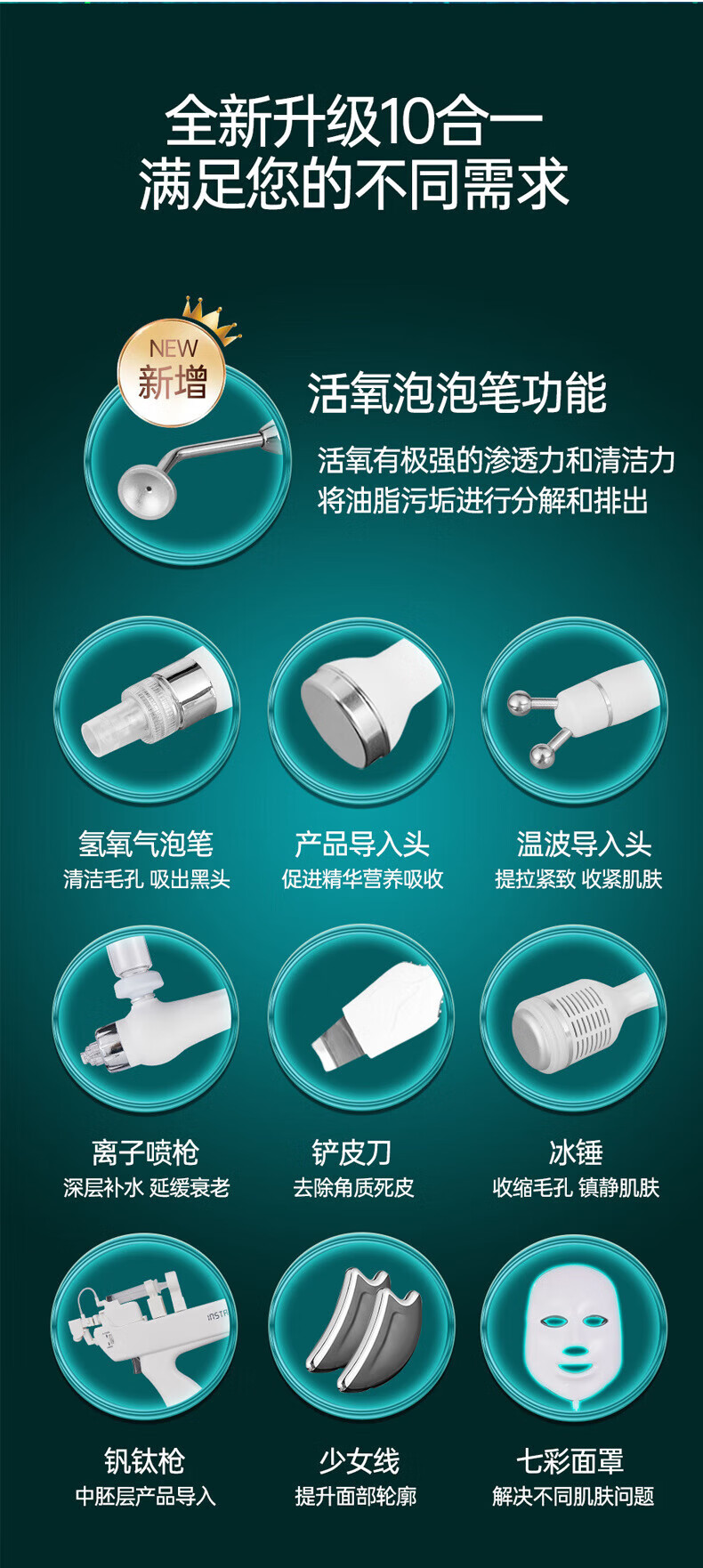 全新升级10合一
满足您的不同需求

NEW
新增

活氧泡泡笔功能

活氧有极强的渗透力和清洁力
将油脂污垢进行分解和排出

氢氧气泡笔
清洁毛孔 吸出黑头

产品导入头
促进精华营养吸收

温波导入头
提拉紧致 收紧肌肤

离子喷枪
深层补水 延缓衰老

铲皮刀
去除角质死皮

冰锤
收缩毛孔 镇静肌肤

INSTA

钒钛枪
中胚层产品导入

少女线
提升面部轮廓

七彩面罩
解决不同肌肤问题