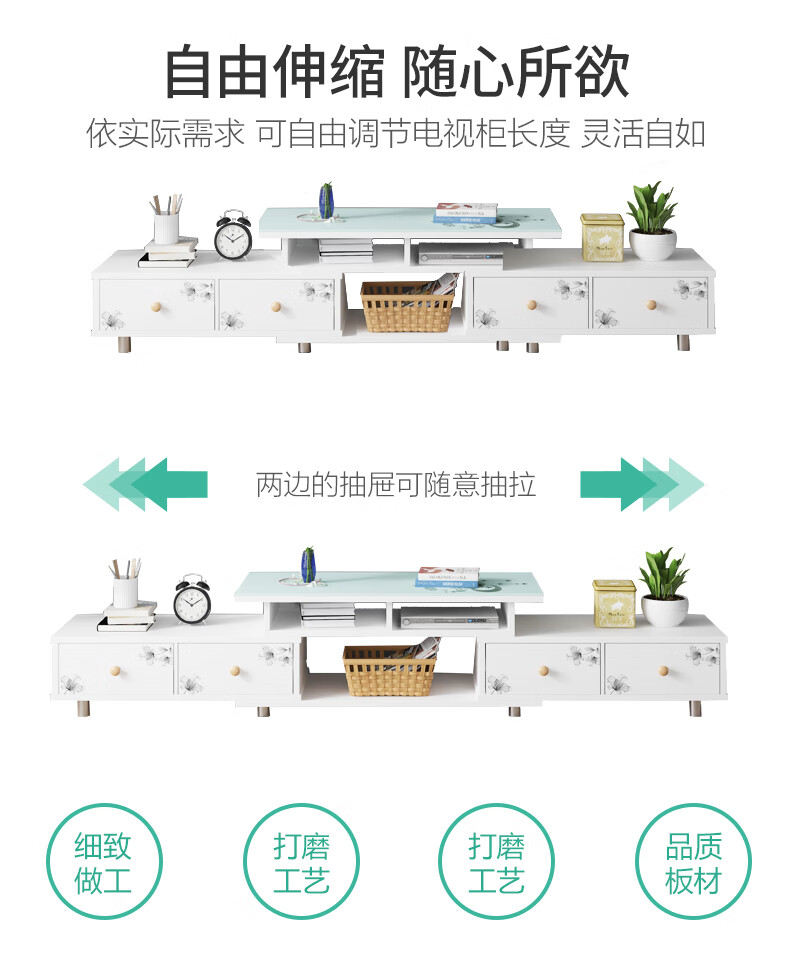 自由伸缩 随心所欲

依实际需求 可自由调节电视柜长度 灵活自如

两边的抽屉可随意抽拉

细致做工

打磨工艺

打磨工艺

品质板材