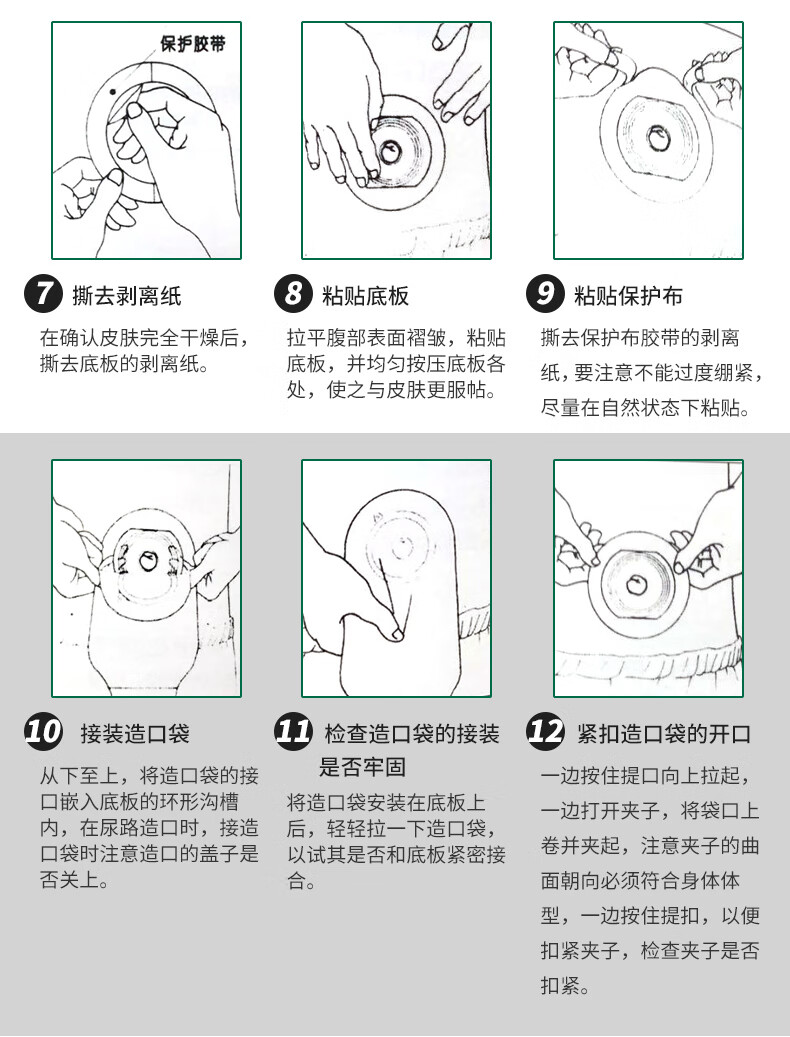 保护胶带

7 撕去剥离纸

在确认皮肤完全干燥后，撕去底板的剥离纸。

8 粘贴底板

拉平腹部表面褶皱，粘贴底板，并均匀按压底板各处，使之与皮肤更服帖。

9 粘贴保护布

撕去保护布胶带的剥离纸，要注意不能过度绷紧，尽量在自然状态下粘贴。

10 接装造口袋

从下至上，将造口袋的接口嵌入底板的环形沟槽内，在尿路造口时，接造口袋时注意造口的盖子是否关上。

11 检查造口袋的接装是否牢固

将造口袋安装在底板上后，轻轻拉一下造口袋，以试其是否和底板紧密接合。

12 紧扣造口袋的开口

一边按住提口向上拉起，一边打开夹子，将袋口上卷并夹起，注意夹子的曲面朝向必须符合身体体型，一边按住提扣，以便扣紧夹子，检查夹子是否扣紧。