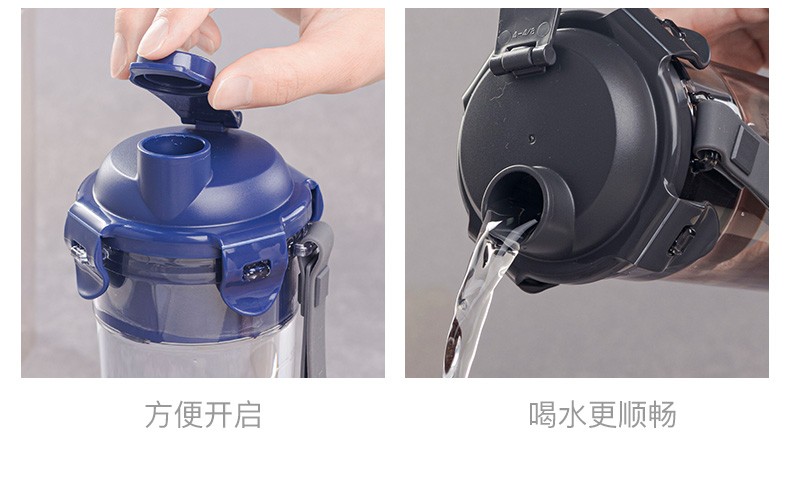 方便开启

喝水更顺畅