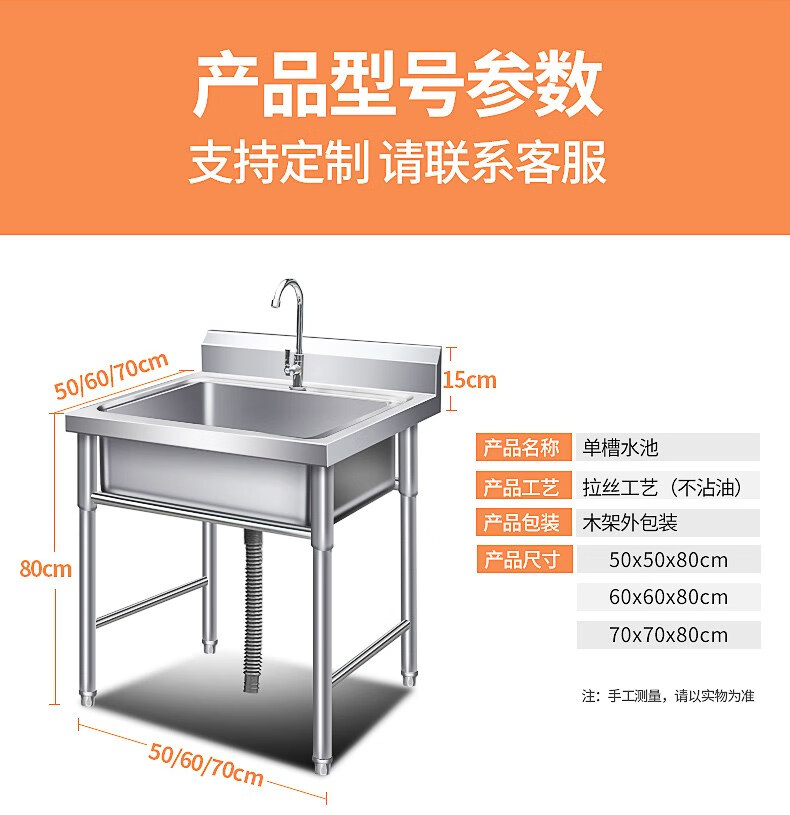 产品型号参数
支持定制 请联系客服

50/60/70cm
15cm
80cm
50/60/70cm

| 产品名称 | 单槽水池 |
|---|---|
| 产品工艺 | 拉丝工艺（不沾油） |
| 产品包装 | 木架外包装 |
| 产品尺寸 | 50x50x80cm |
| | 60x60x80cm |
| | 70x70x80cm |

注：手工测量，请以实物为准