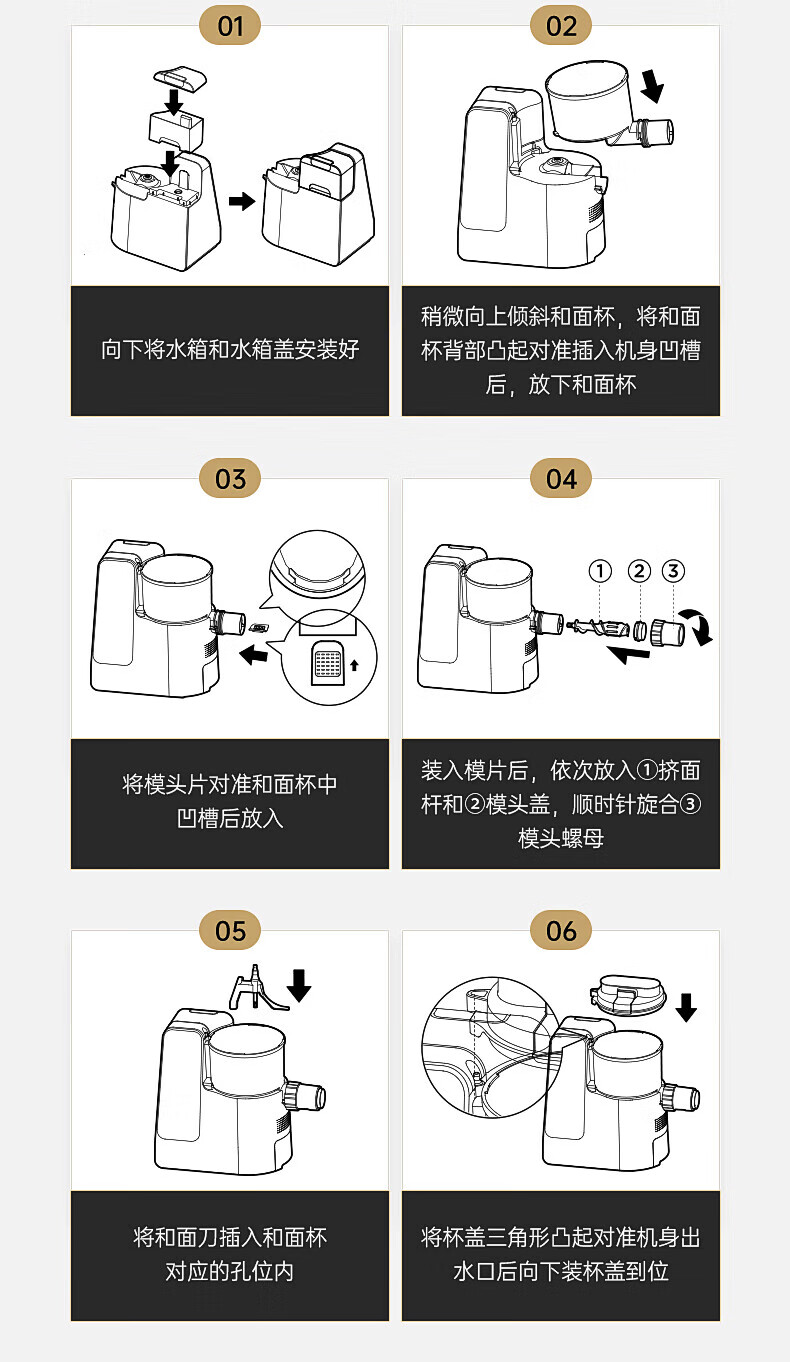 01

向下将水箱和水箱盖安装好

02

稍微向上倾斜和面杯，将和面杯背部凸起对准插入机身凹槽后，放下和面杯

03

将模头片对准和面杯中凹槽后放入

04

①
②
③

装入模片后，依次放入①挤面杆和②模头盖，顺时针旋合③模头螺母

05

将和面刀插入和面杯对应的孔位内

06

将杯盖三角形凸起对准机身出水口后向下装杯盖到位