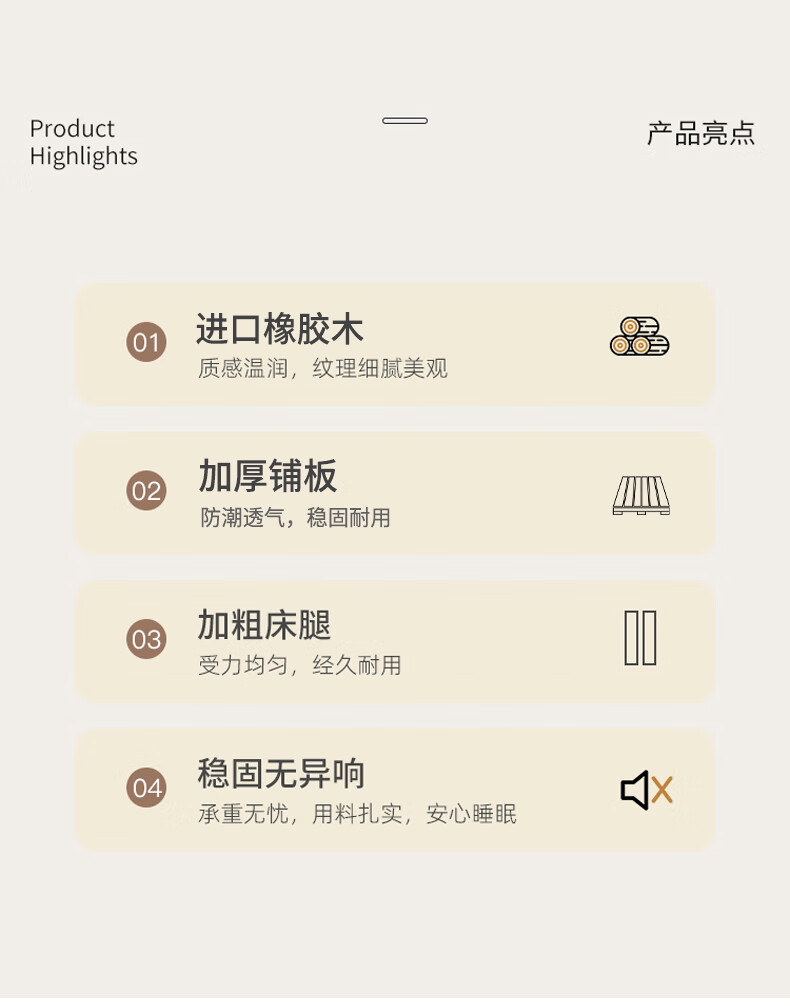 Product
Highlights

产品亮点

01
进口橡胶木
质感温润，纹理细腻美观

02
加厚铺板
防潮透气，稳固耐用

03
加粗床腿
受力均匀，经久耐用

04
稳固无异响
承重无忧，用料扎实，安心睡眠