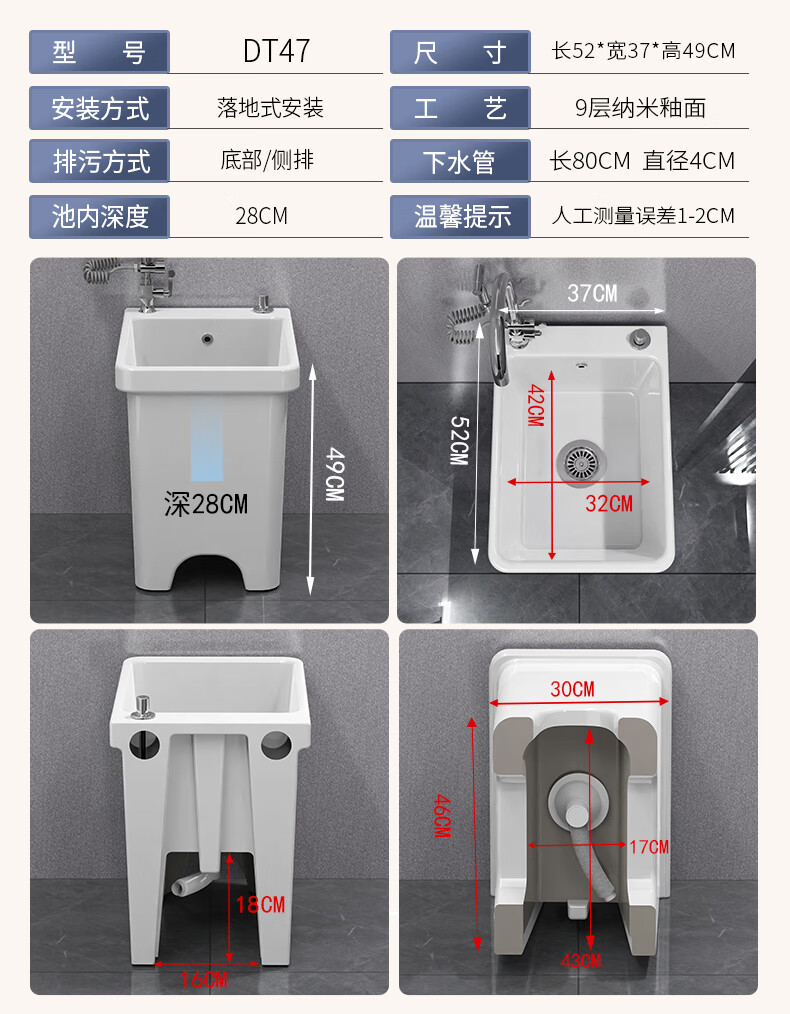 | 型　号 | DT47 | 尺　寸 | 长52*宽37*高49CM |
|---|---|---|---|
| 安装方式 | 落地式安装 | 工　艺 | 9层纳米釉面 |
| 排污方式 | 底部/侧排 | 下水管 | 长80CM 直径4CM |
| 池内深度 | 28CM | 温馨提示 | 人工测量误差1-2CM |

深28CM
49CM

37CM
52CM
42CM
32CM

18CM
16CM

30CM
46CM
17CM
43CM