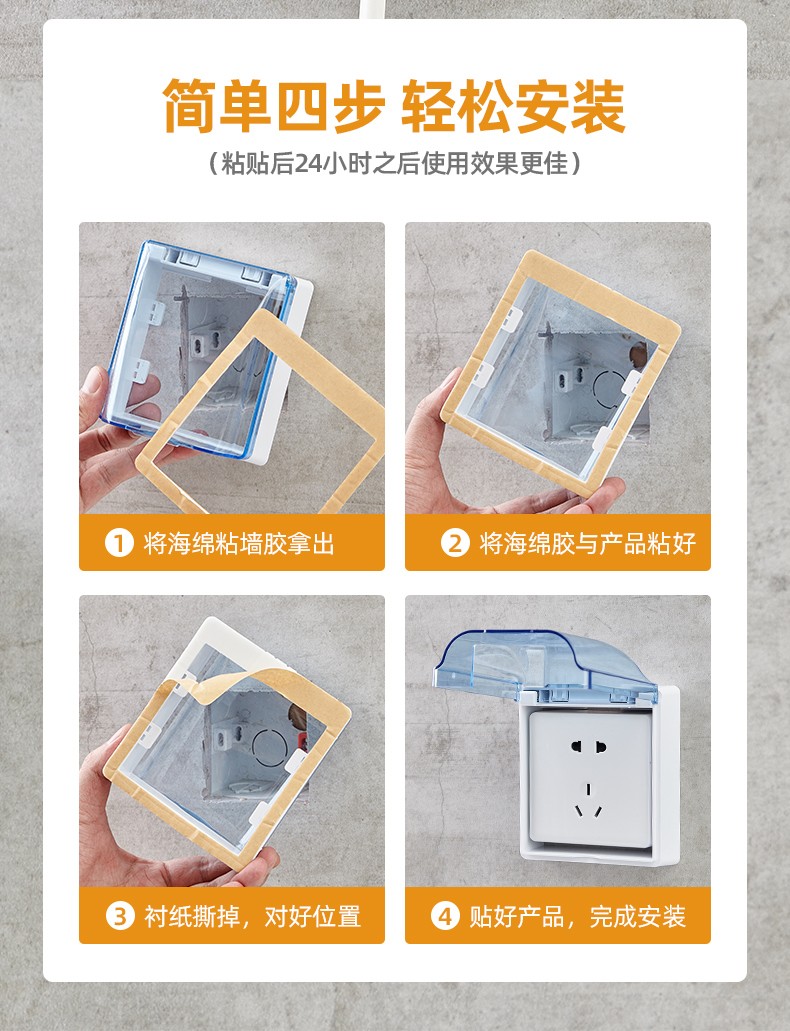 简单四步 轻松安装

（粘贴后24小时之后使用效果更佳）

1 将海绵粘墙胶拿出

2 将海绵胶与产品粘好

3 衬纸撕掉，对好位置

4 贴好产品，完成安装